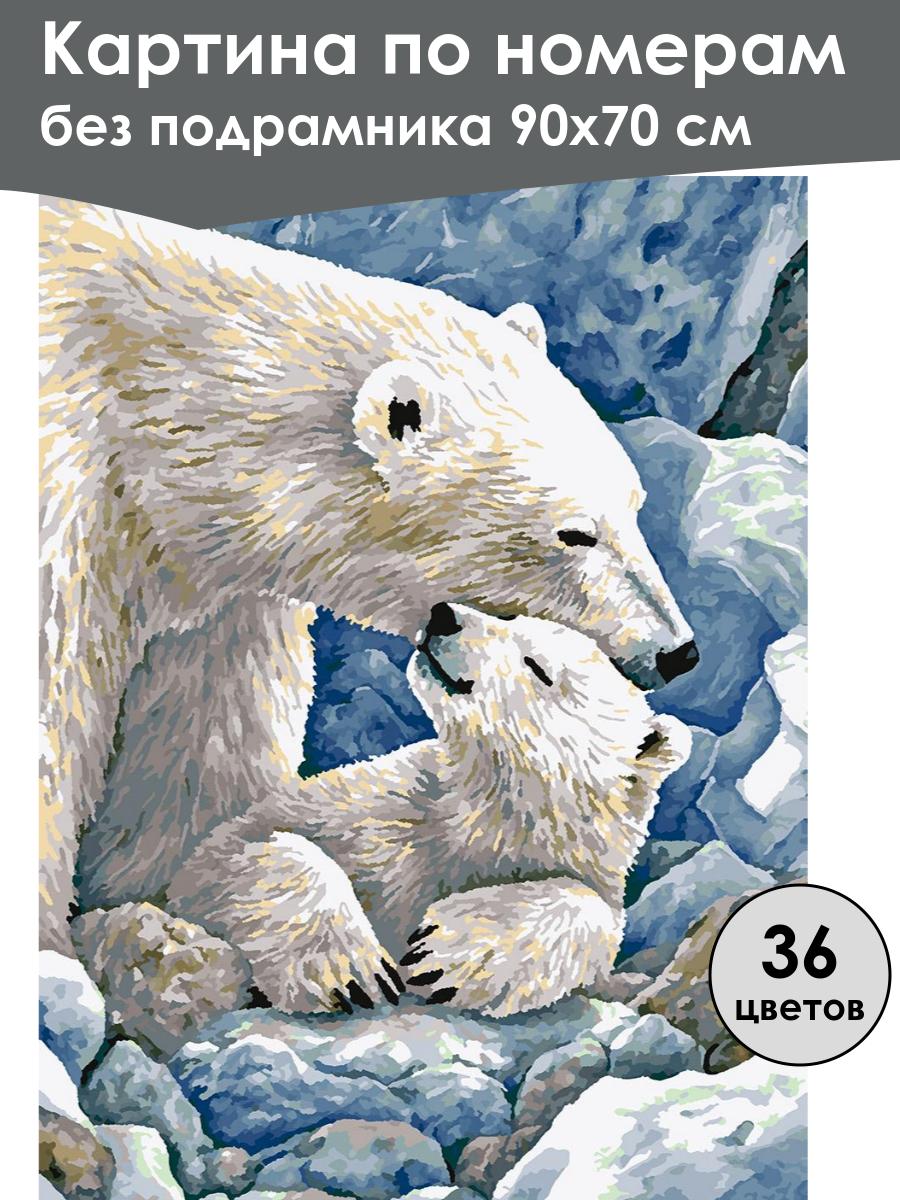 Картина по номерам
без подрамника 90х70 см

36
цветов