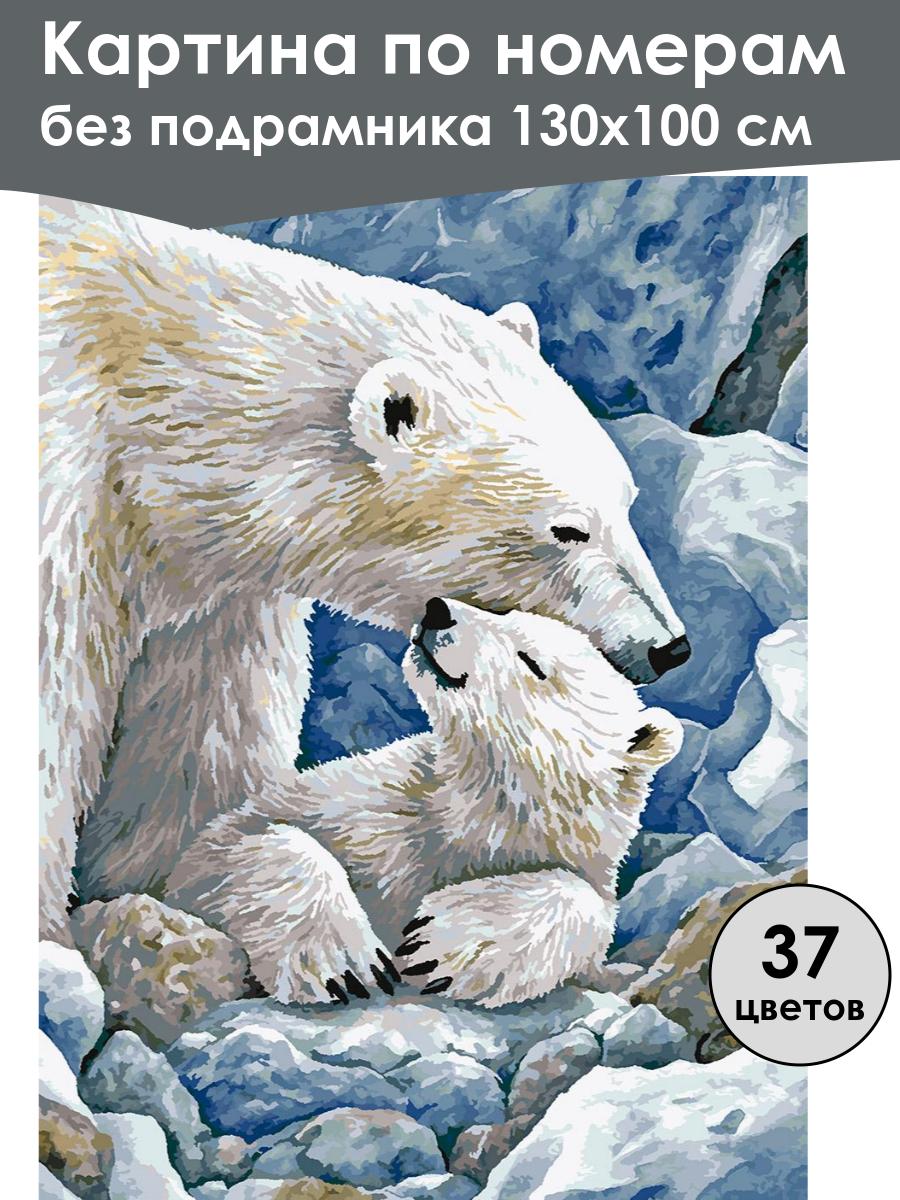 Картина по номерам
без подрамника 130х100 см

37
цветов