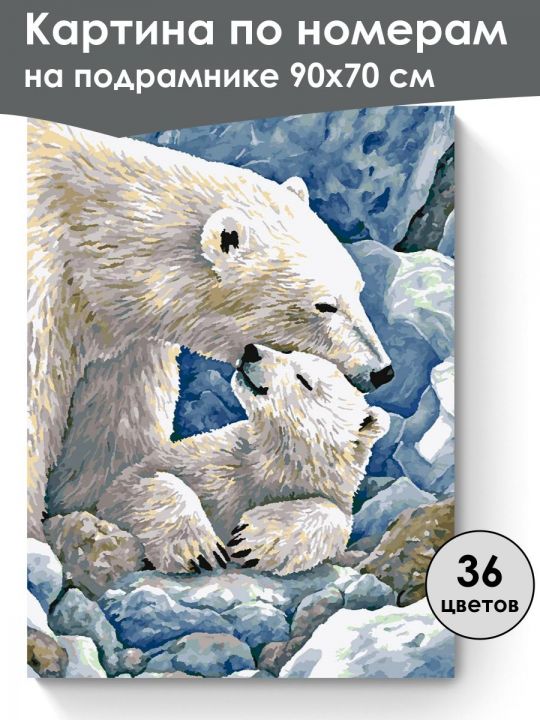 Картина по номерам
на подрамнике 90х70 см

36
цветов