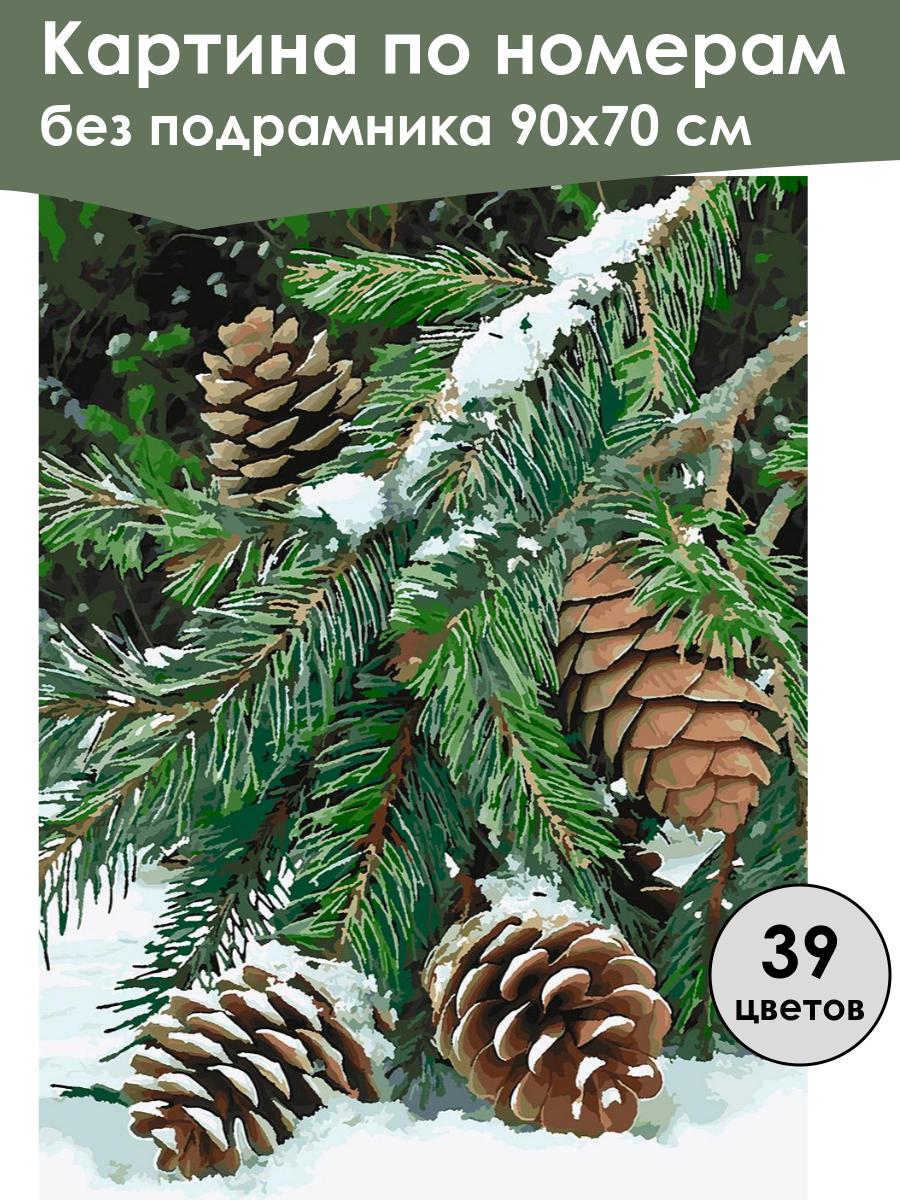 Картина по номерам
без подрамника 90х70 см

39
цветов