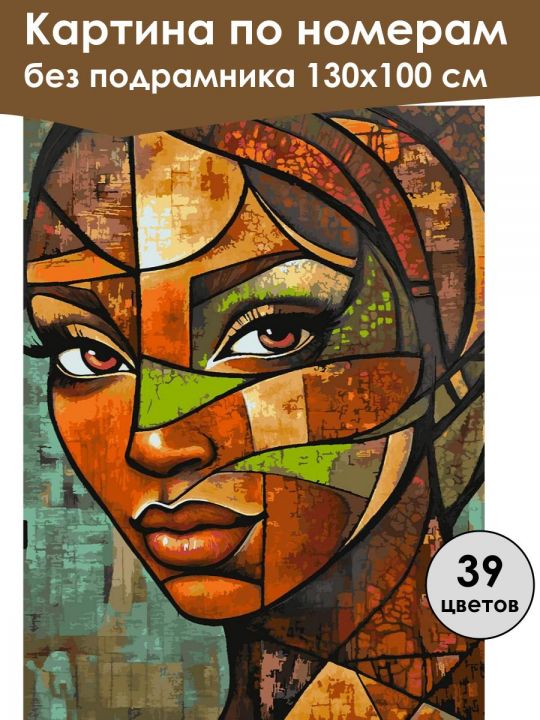 Картина по номерам
без подрамника 130x100 см

39
цветов