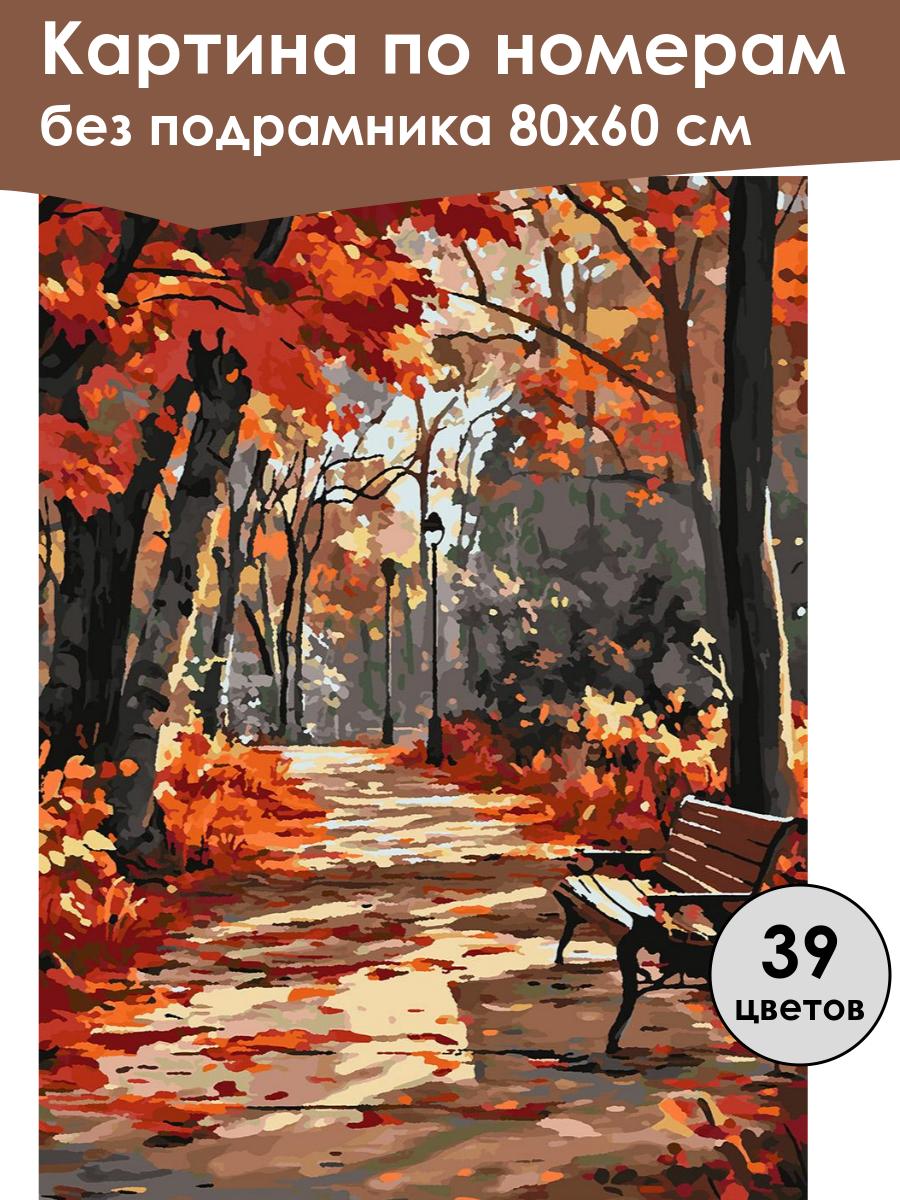 Картина по номерам
без подрамника 80х60 см

39
цветов