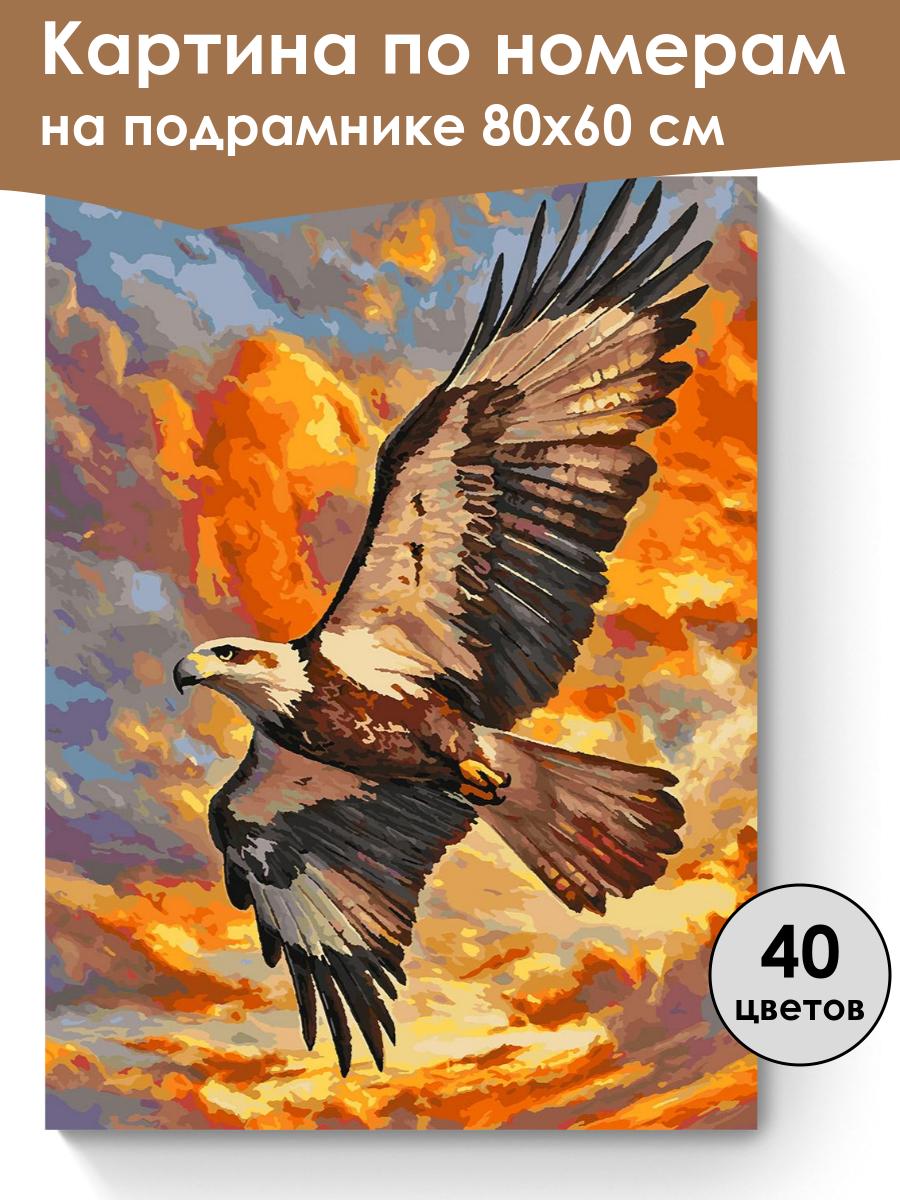 Картина по номерам
на подрамнике 80х60 см

40
цветов