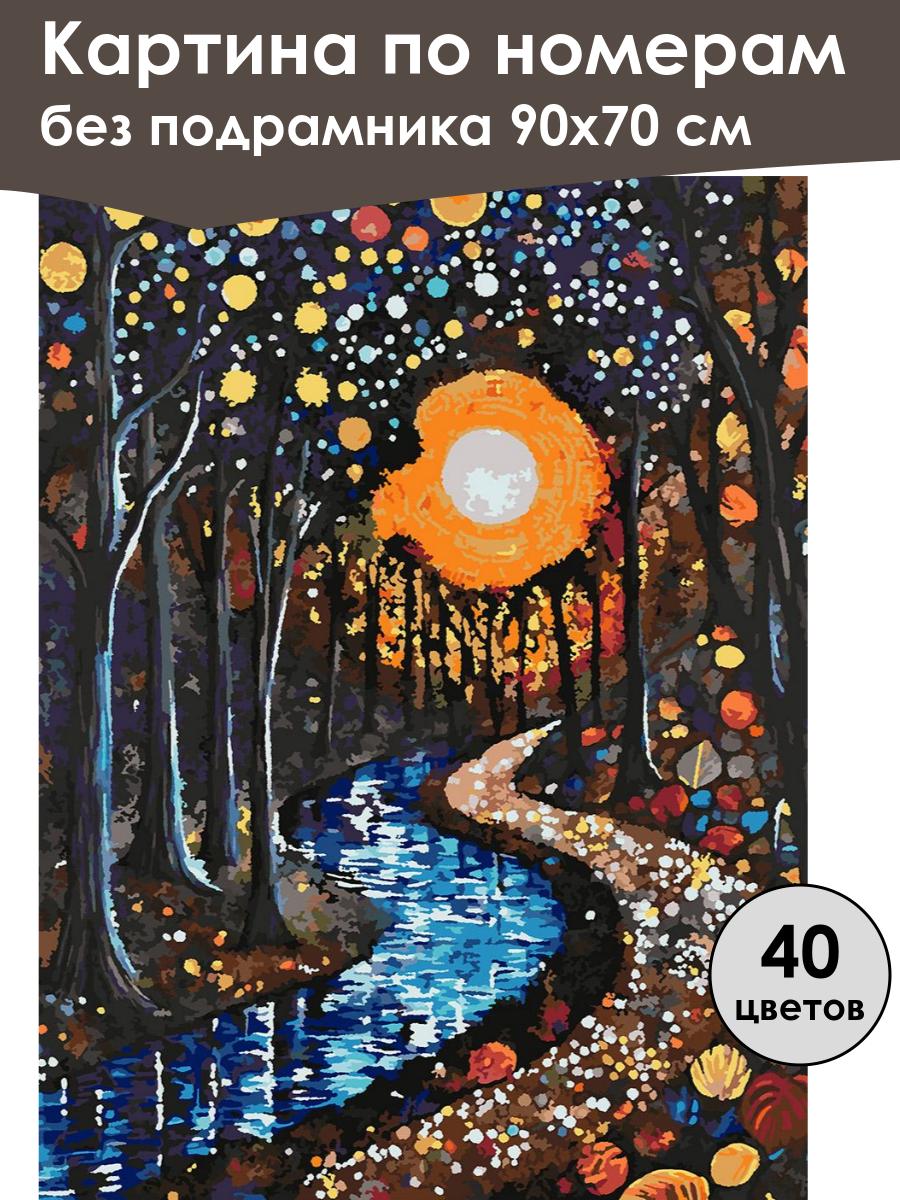 Картина по номерам
без подрамника 90х70 см

40
цветов