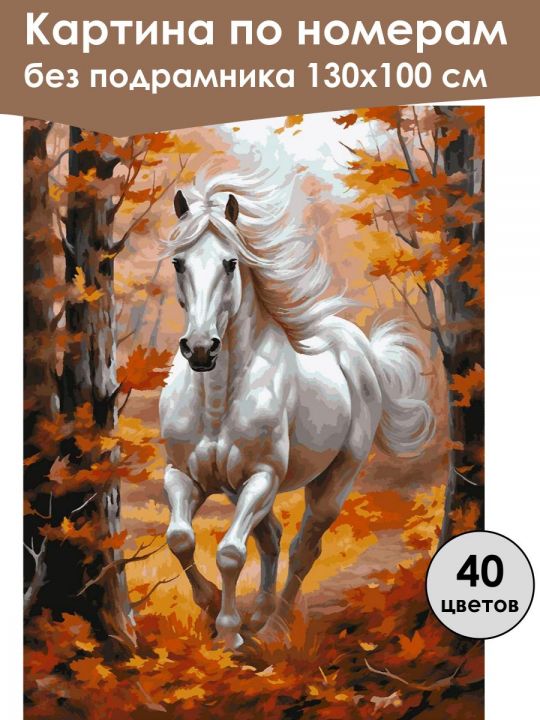 Картина по номерам
без подрамника 130х100 см

40
цветов