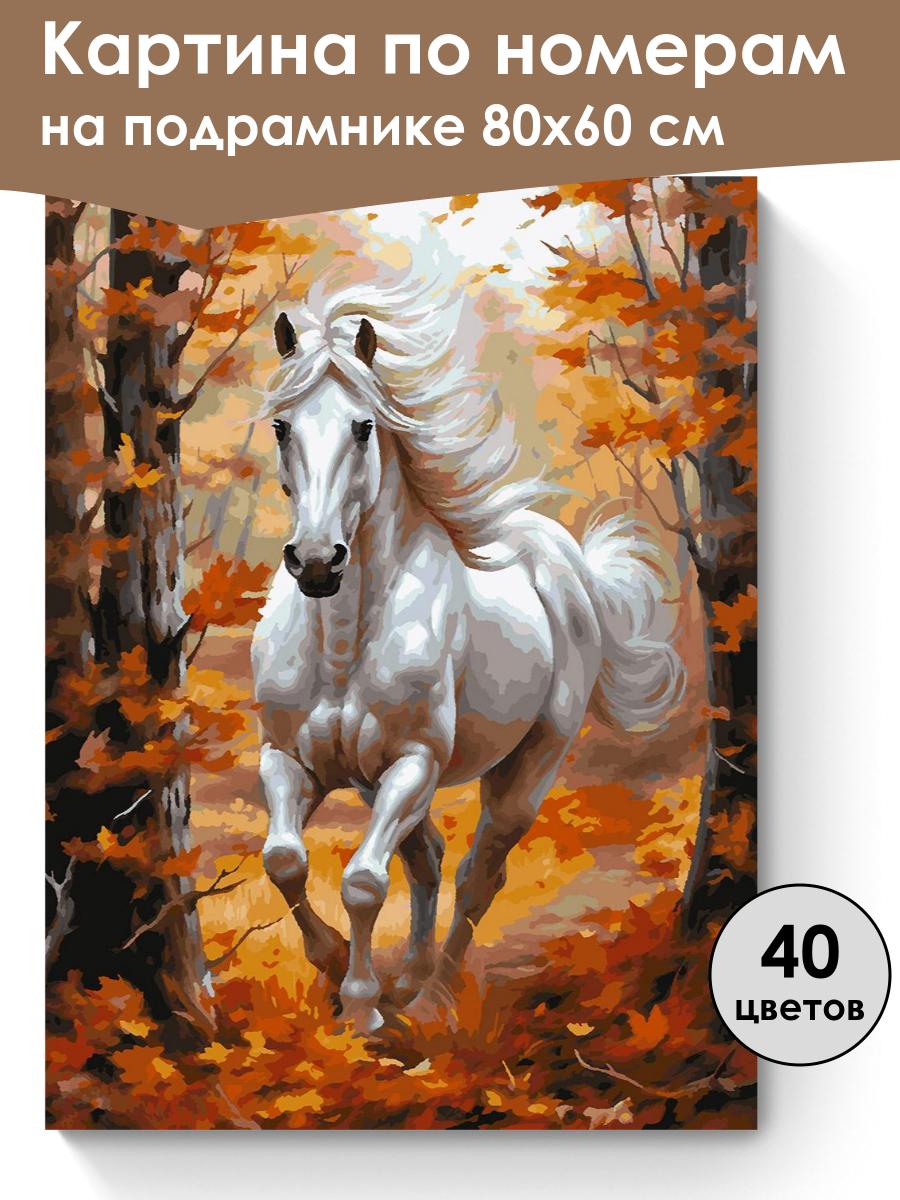 Картина по номерам на подрамнике 80х60 см

40 цветов