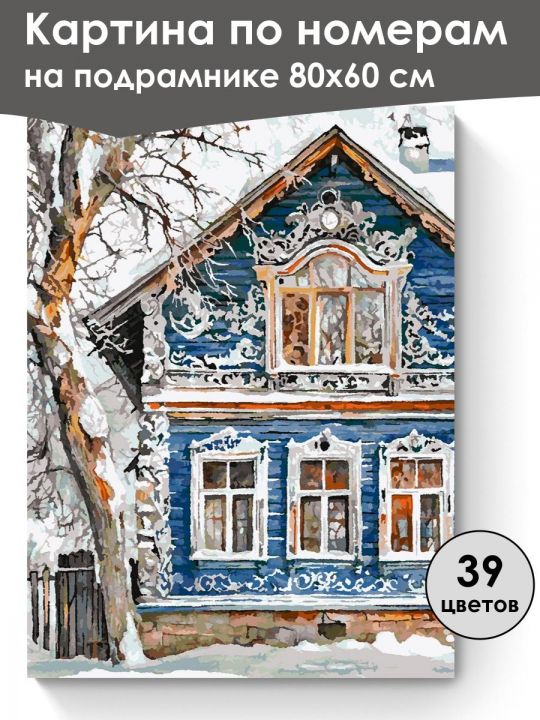 Картина по номерам
на подрамнике 80х60 см

39
цветов