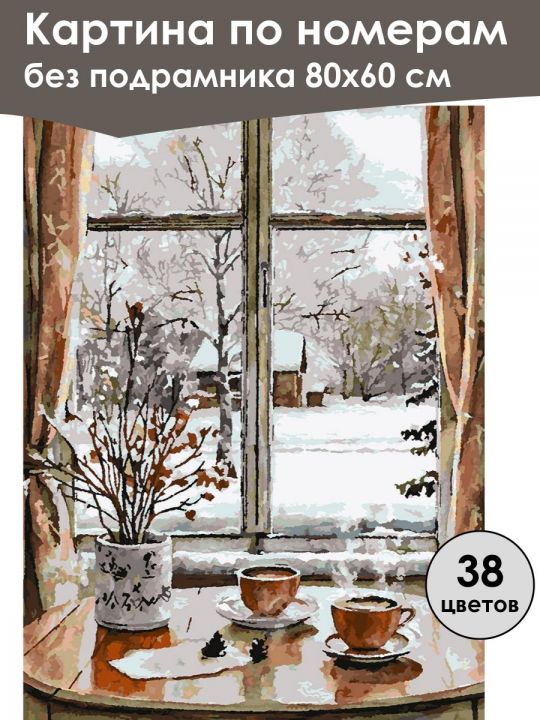 Картина по номерам
без подрамника 80х60 см

38
цветов