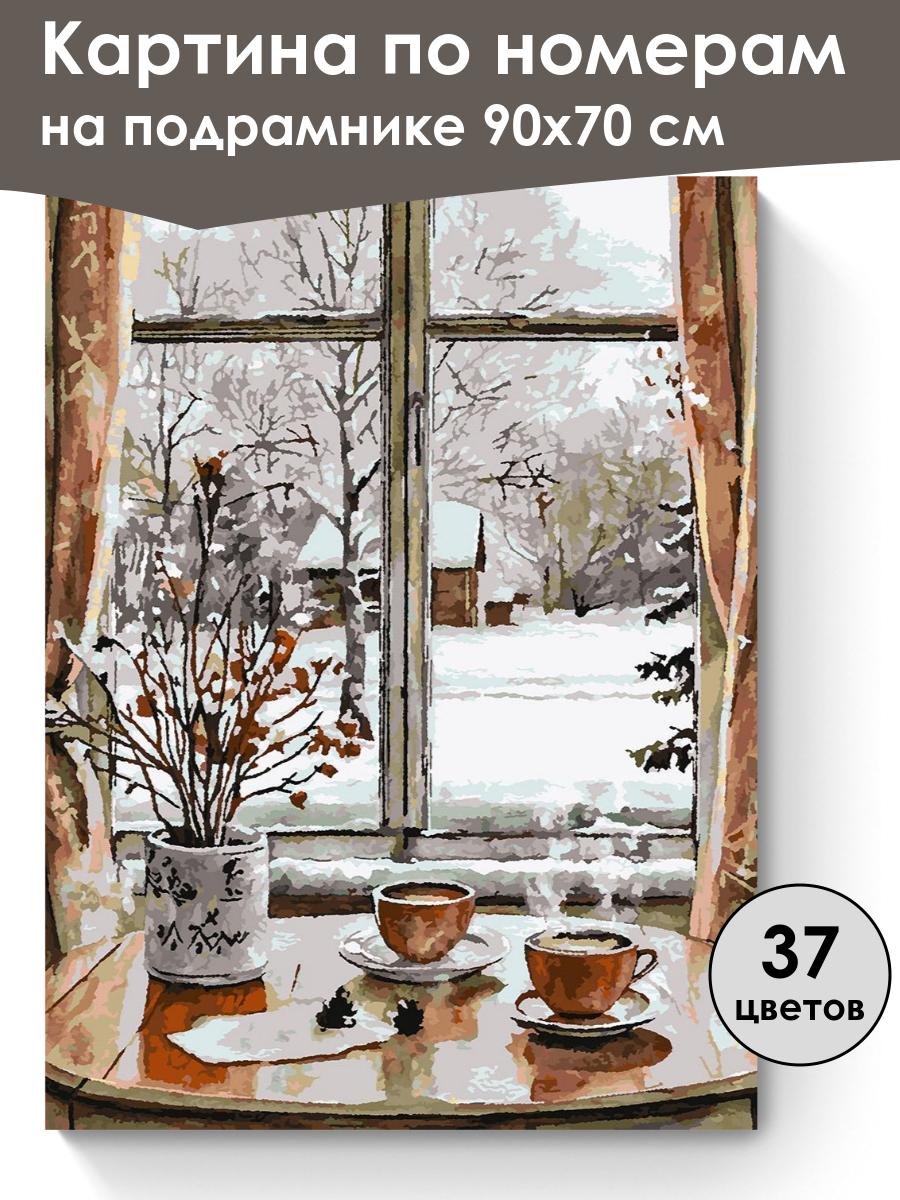 Картина по номерам
на подрамнике 90х70 см

37
цветов