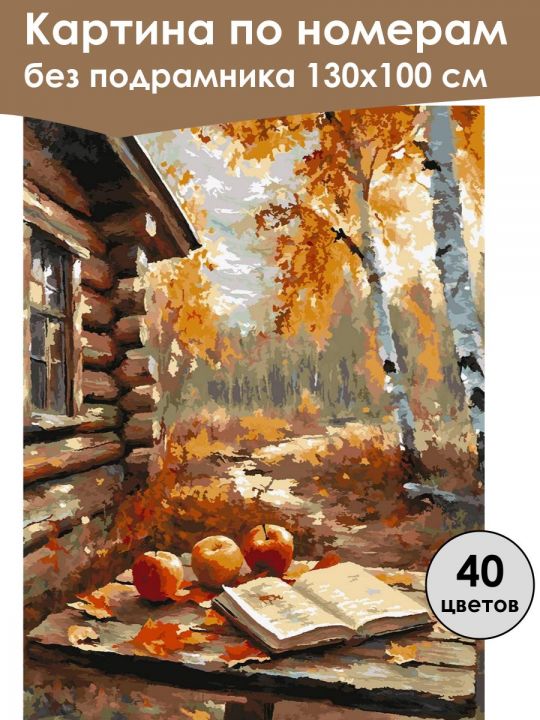 Картина по номерам
без подрамника 130х100 см

40
цветов