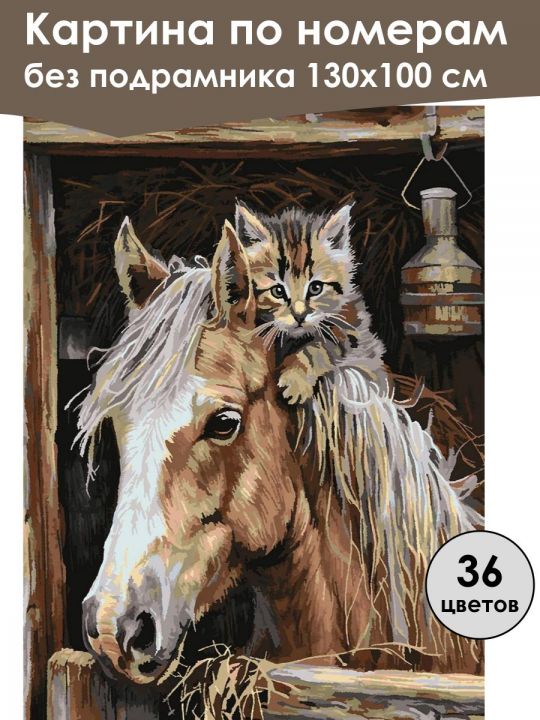 Картина по номерам
без подрамника 130х100 см

36
цветов