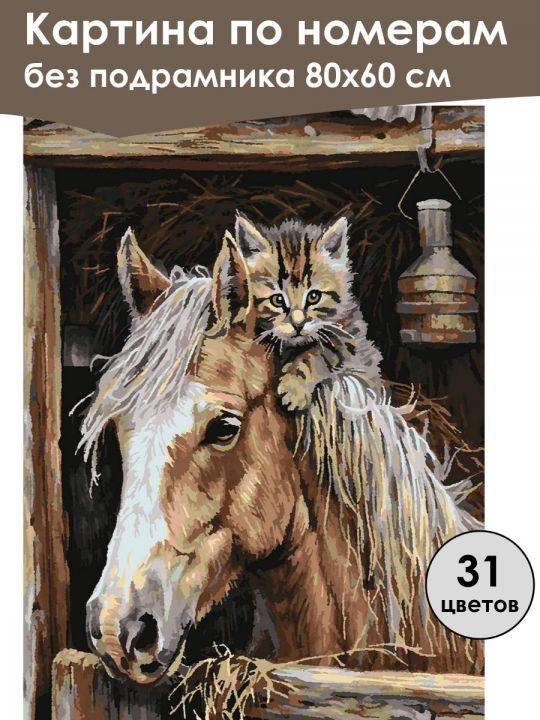 Картина по номерам
без подрамника 80х60 см

31
цветов