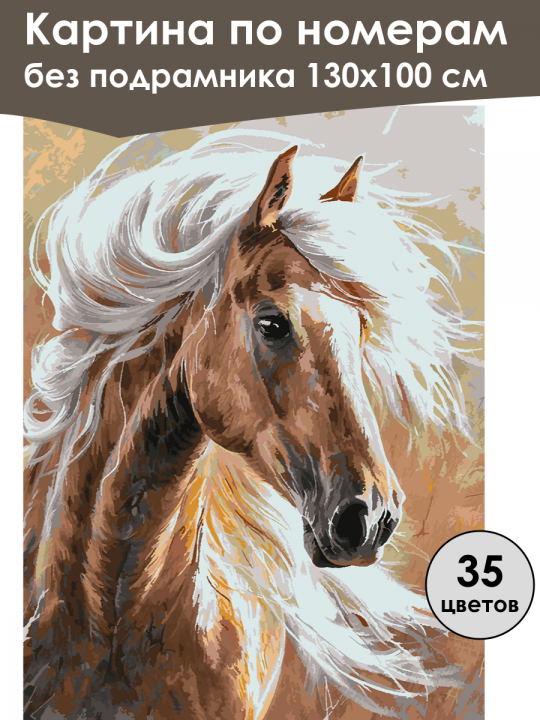 Картина по номерам
без подрамника 130х100 см

35
цветов