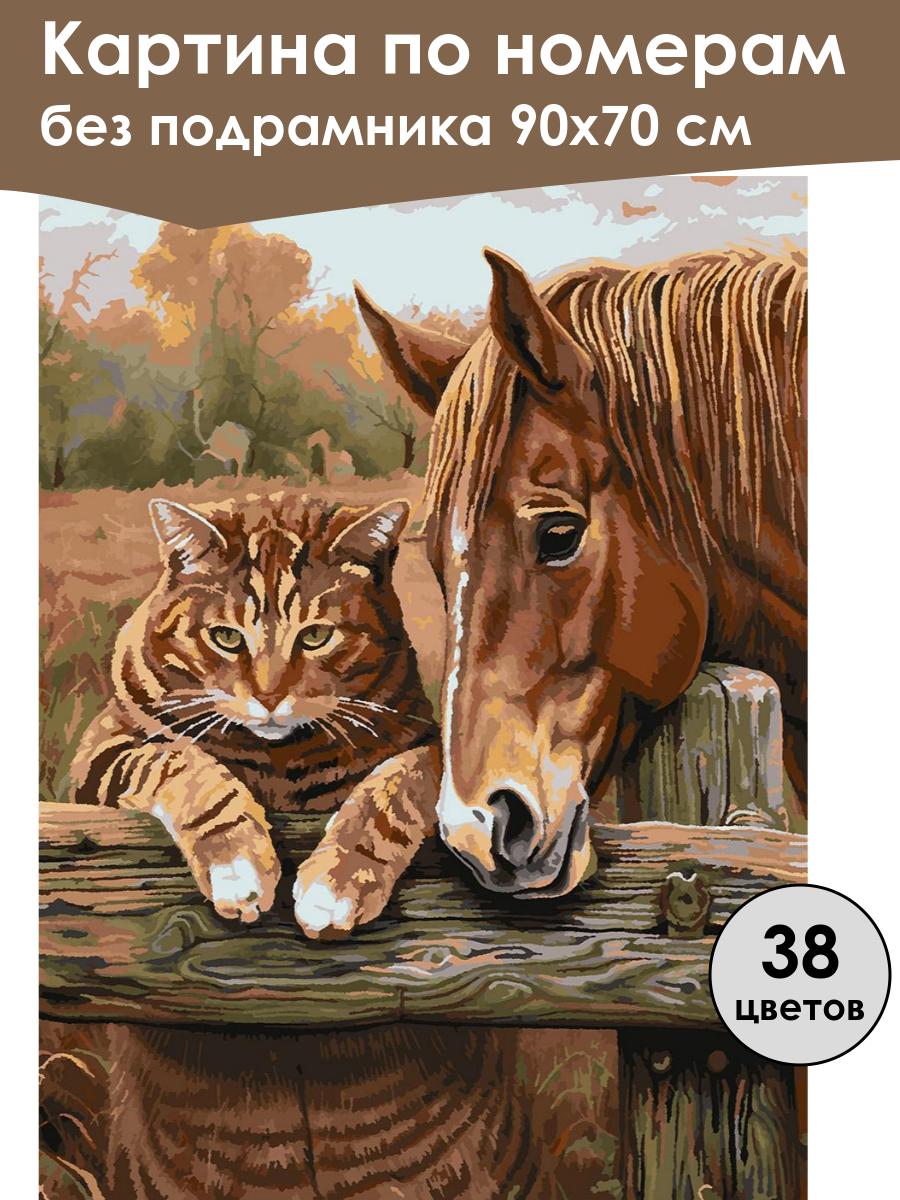 Картина по номерам
без подрамника 90х70 см

38
цветов