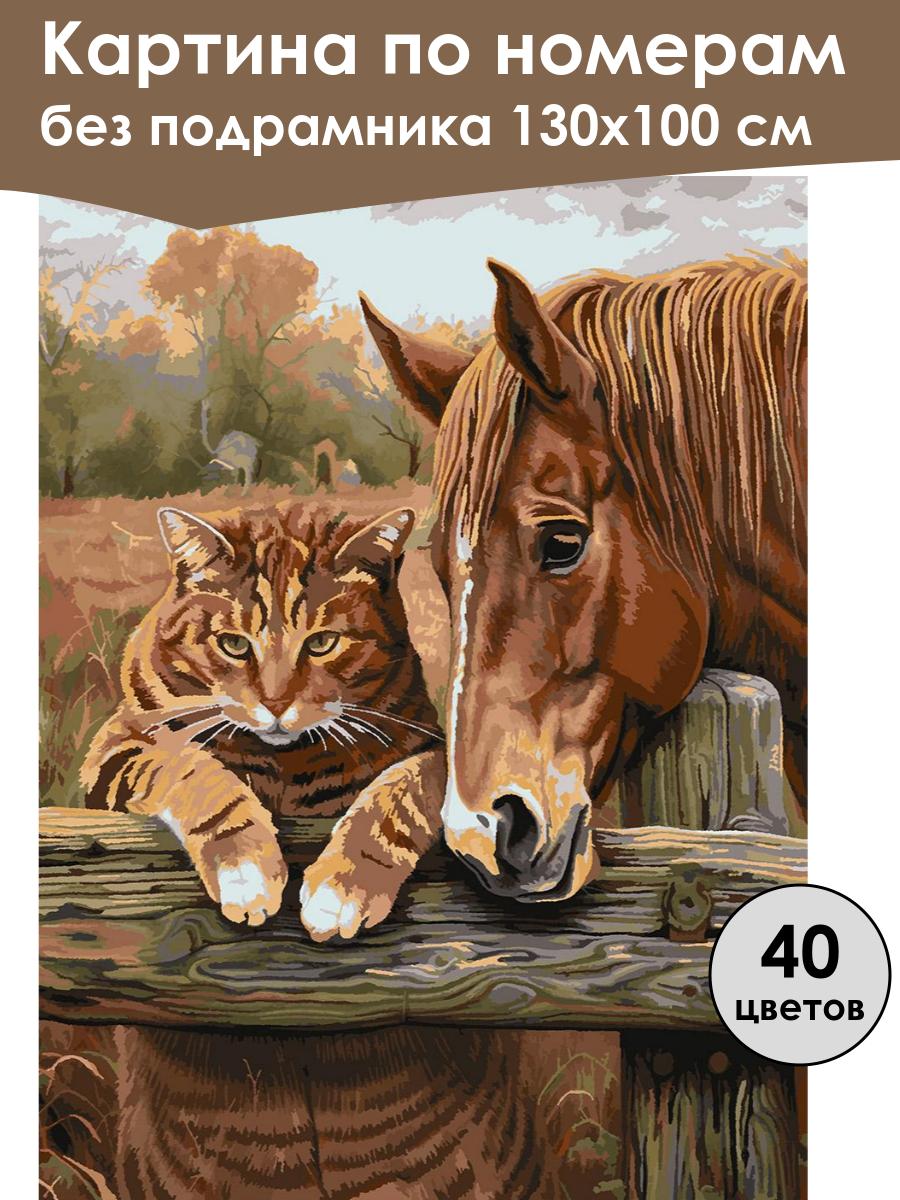 Картина по номерам
без подрамника 130х100 см

40
цветов