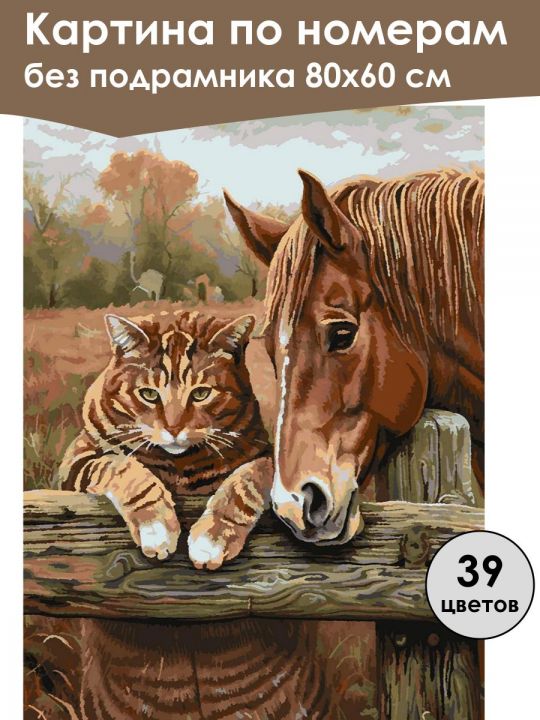 Картина по номерам без подрамника 80х60 см

39 цветов