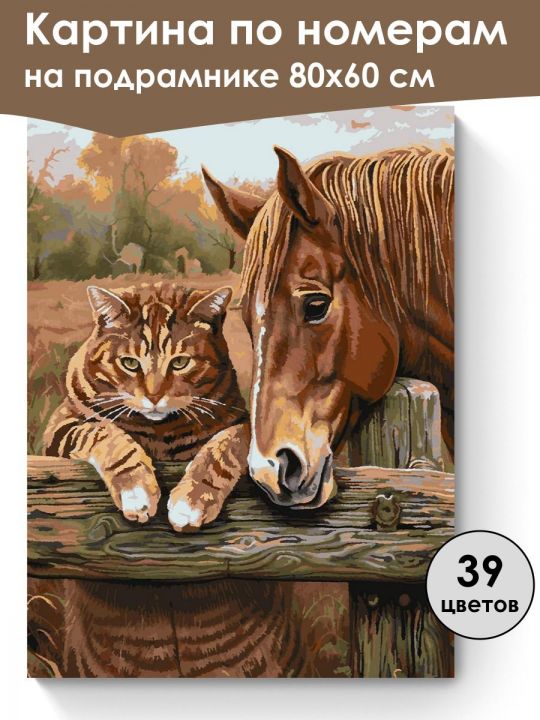 Картина по номерам
на подрамнике 80х60 см

39
цветов