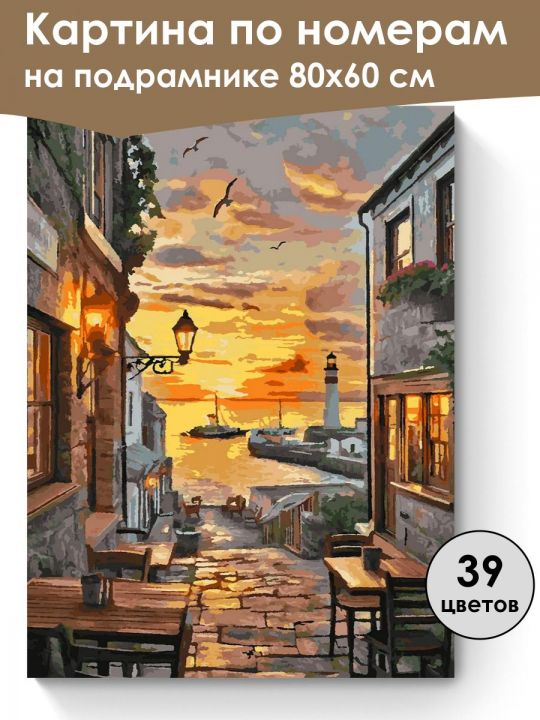 Картина по номерам
на подрамнике 80х60 см

39
цветов