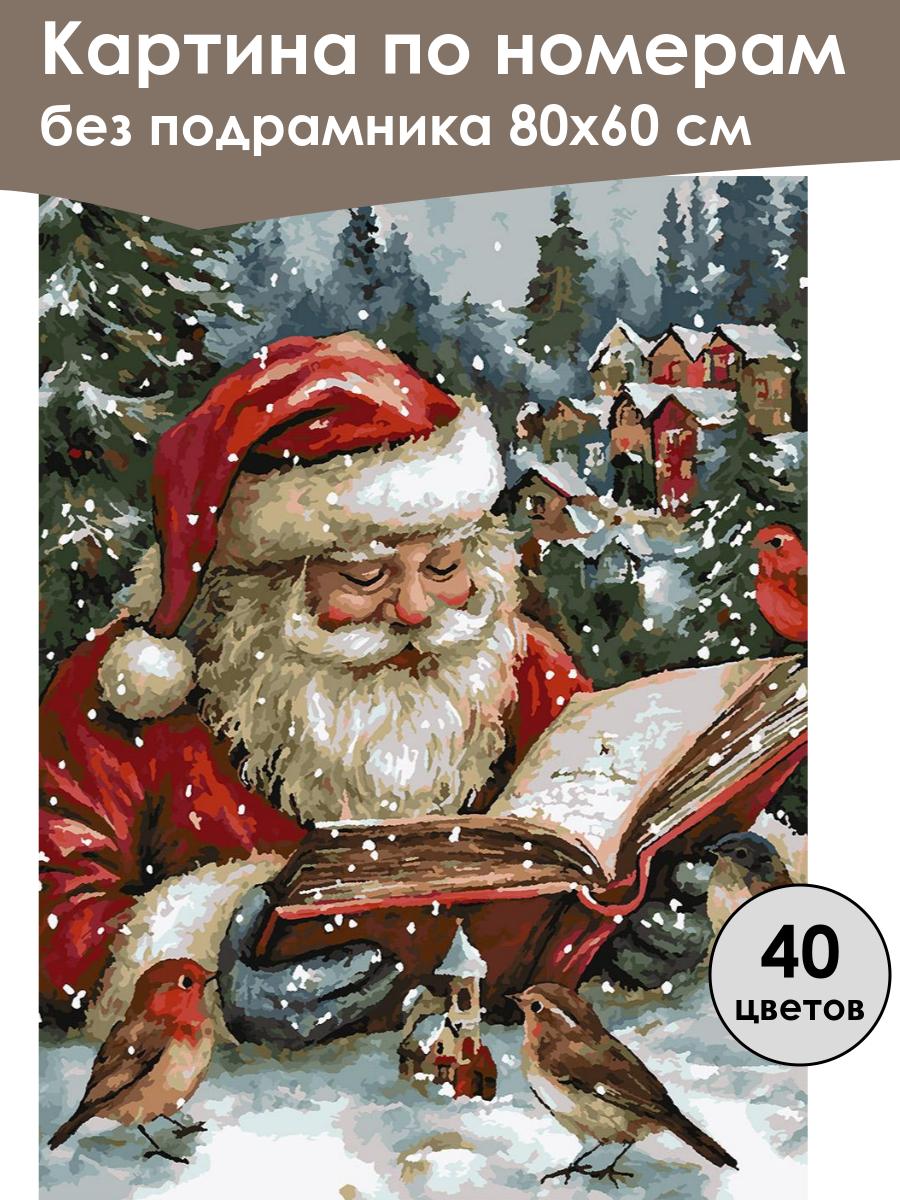 Картина по номерам
без подрамника 80х60 см

40
цветов