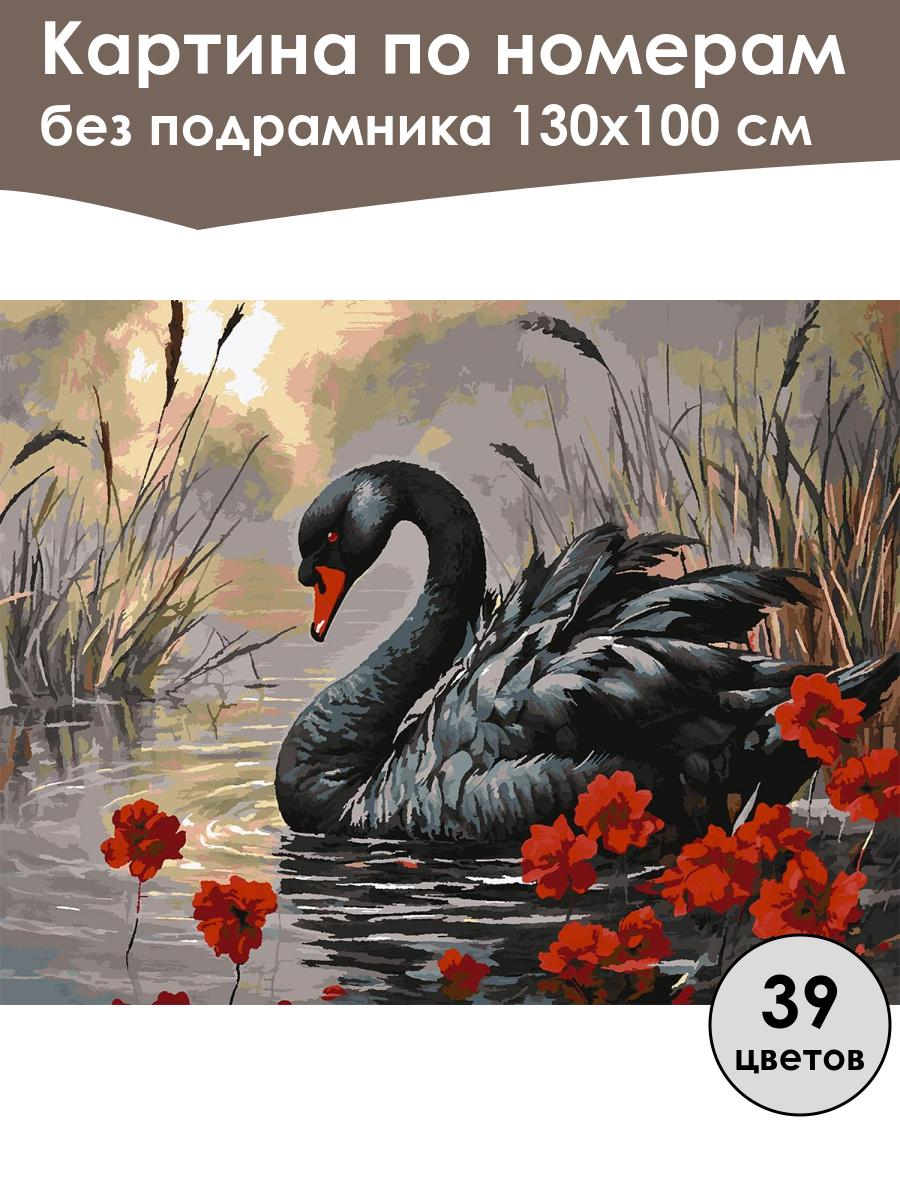 Картина по номерам
без подрамника 130х100 см

39
цветов