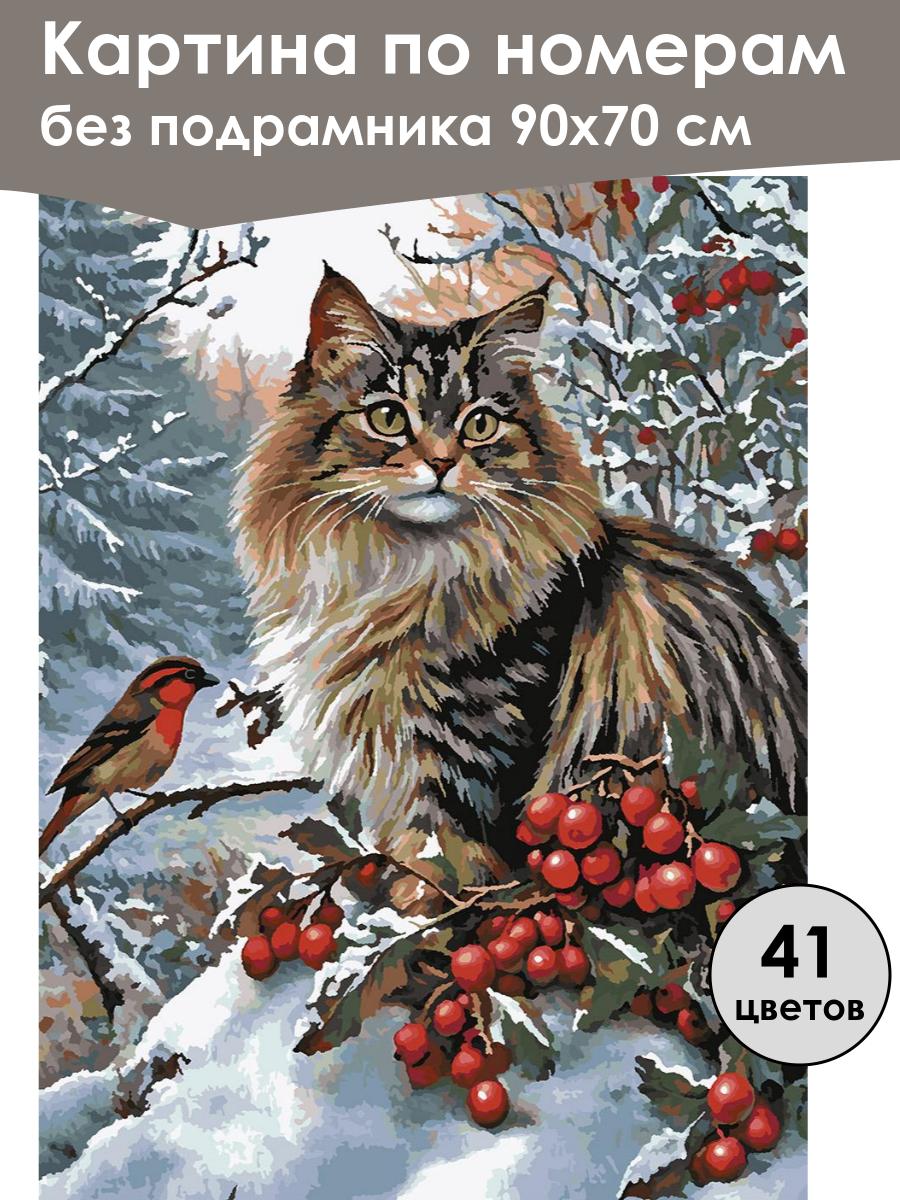 Картина по номерам
без подрамника 90х70 см

41
цветов