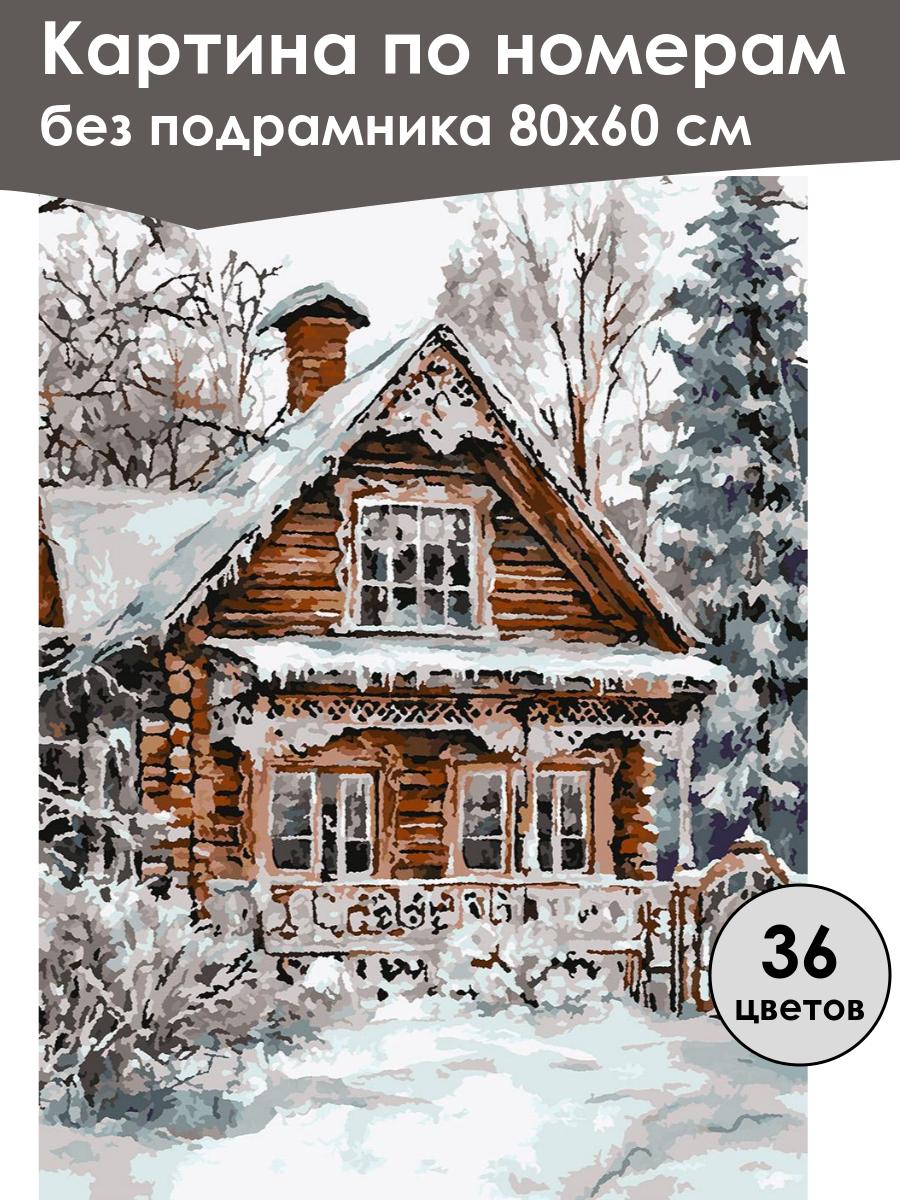 Картина по номерам
без подрамника 80х60 см

36
цветов