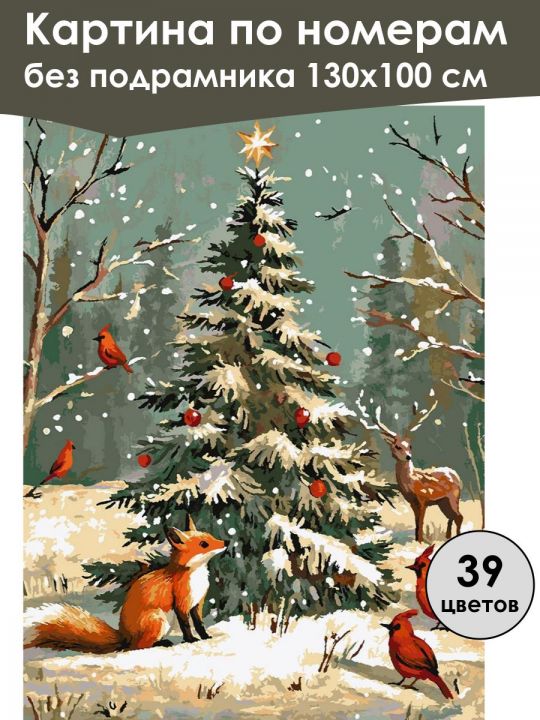 Картина по номерам
без подрамника 130х100 см

39
цветов