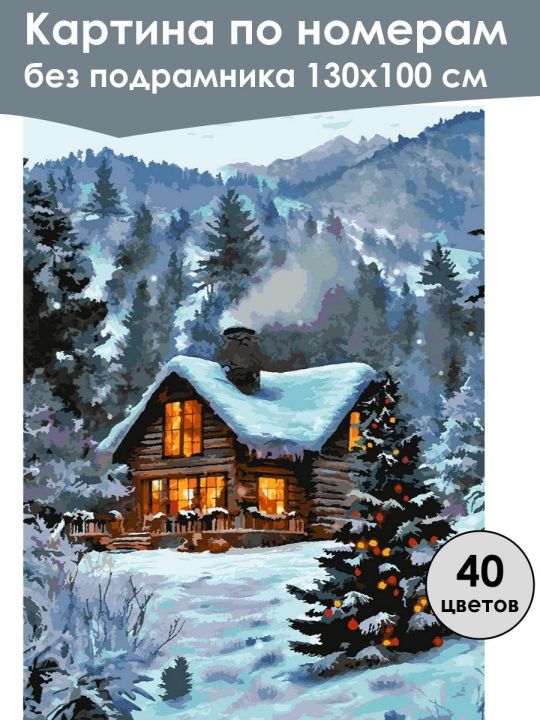 Картина по номерам
без подрамника 130х100 см

40
цветов