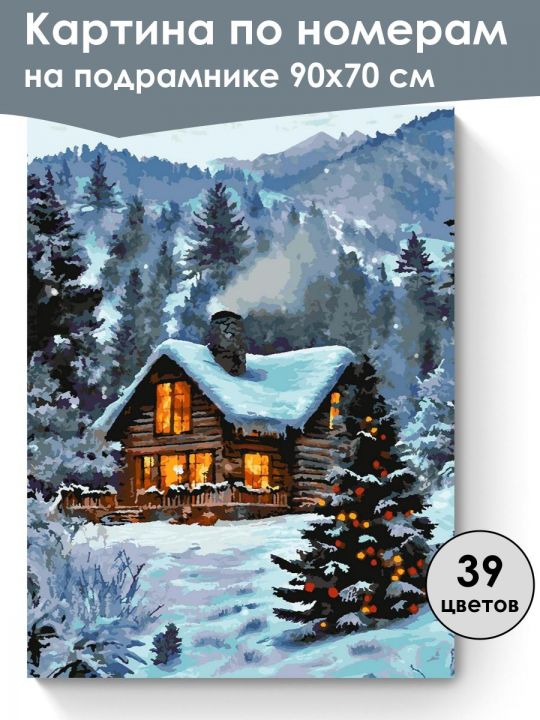 Картина по номерам на подрамнике 90х70 см

39 цветов