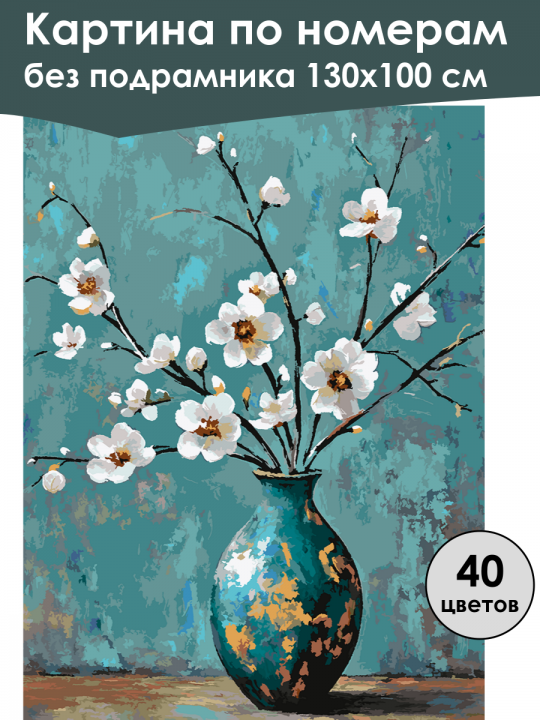 Картина по номерам
без подрамника 130x100 см

40
цветов