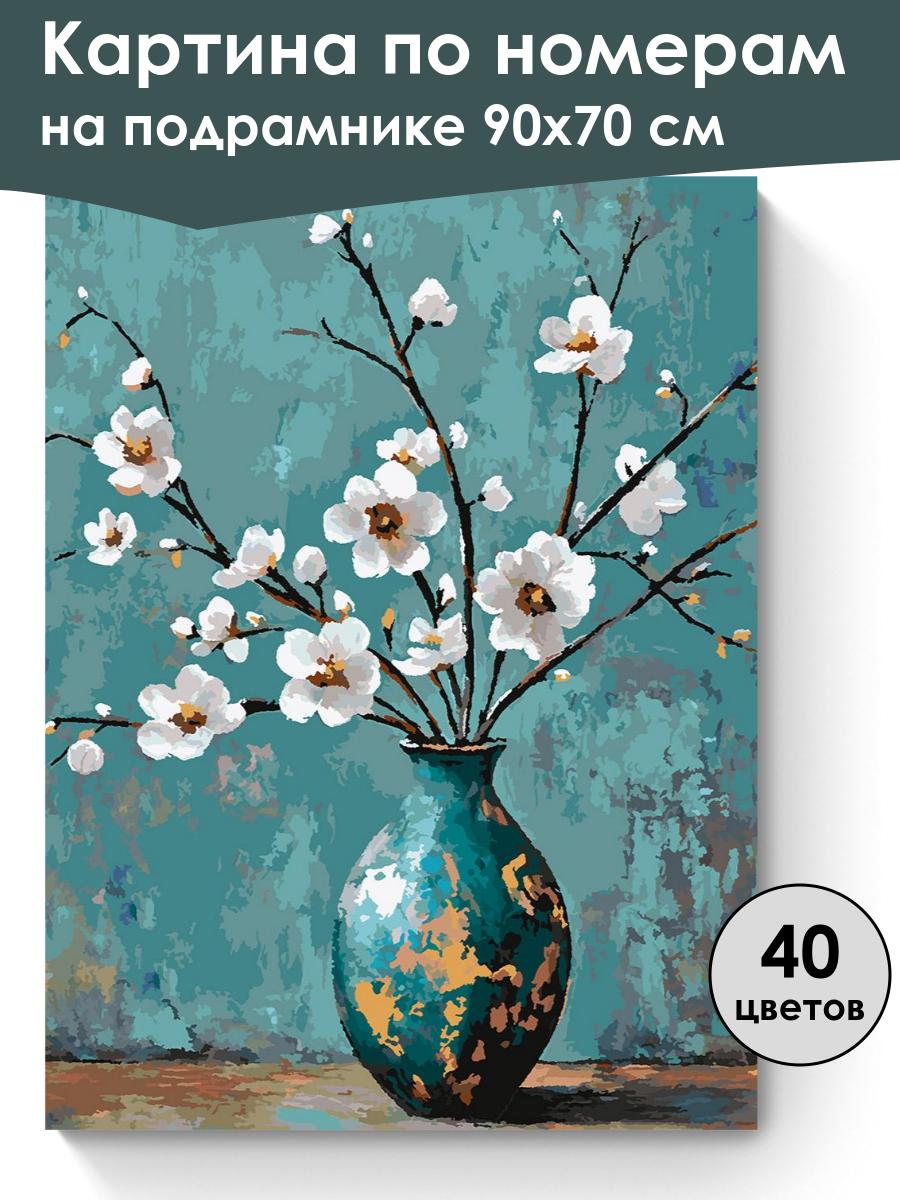 Картина по номерам на подрамнике 90х70 см

40 цветов