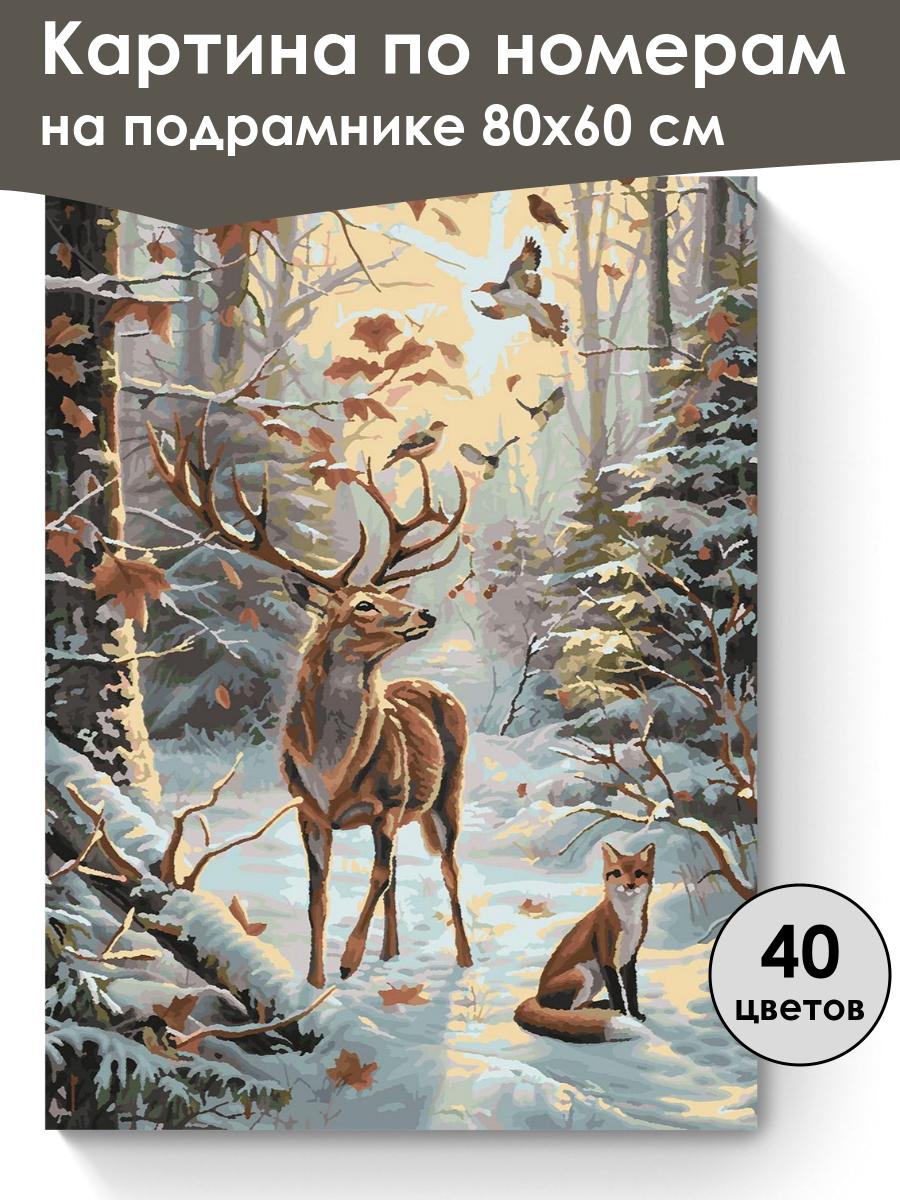 Картина по номерам
на подрамнике 80х60 см

40
цветов