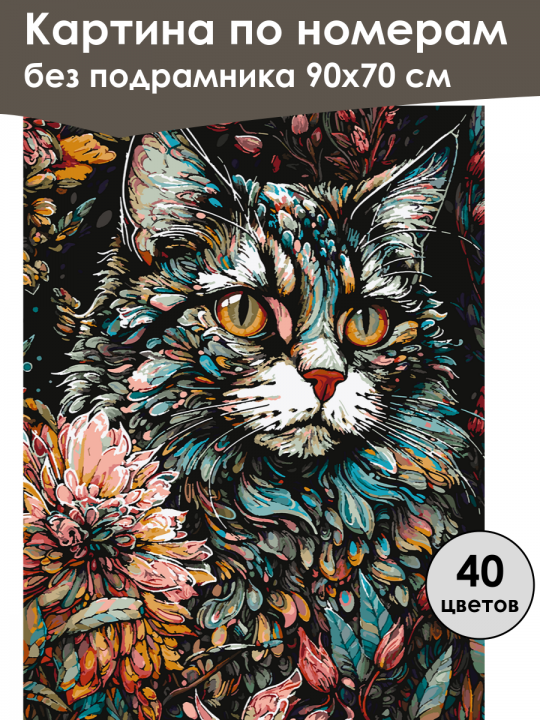 Картина по номерам
без подрамника 90х70 см

40
цветов