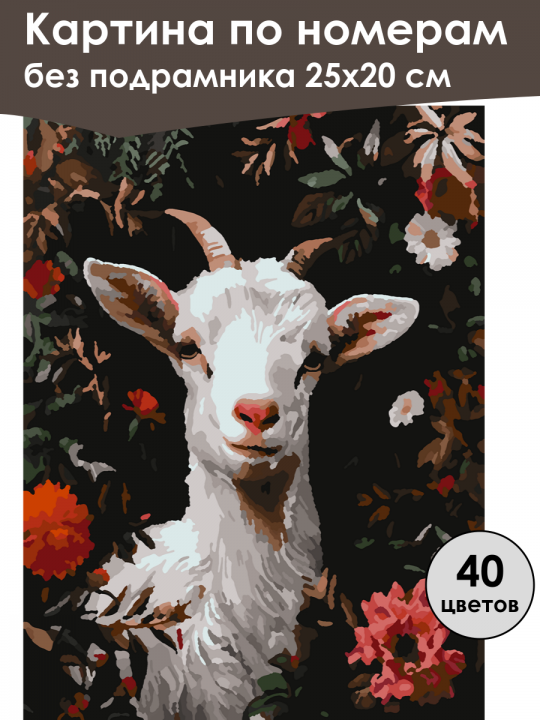 Картина по номерам
без подрамника 25х20 см

40
цветов