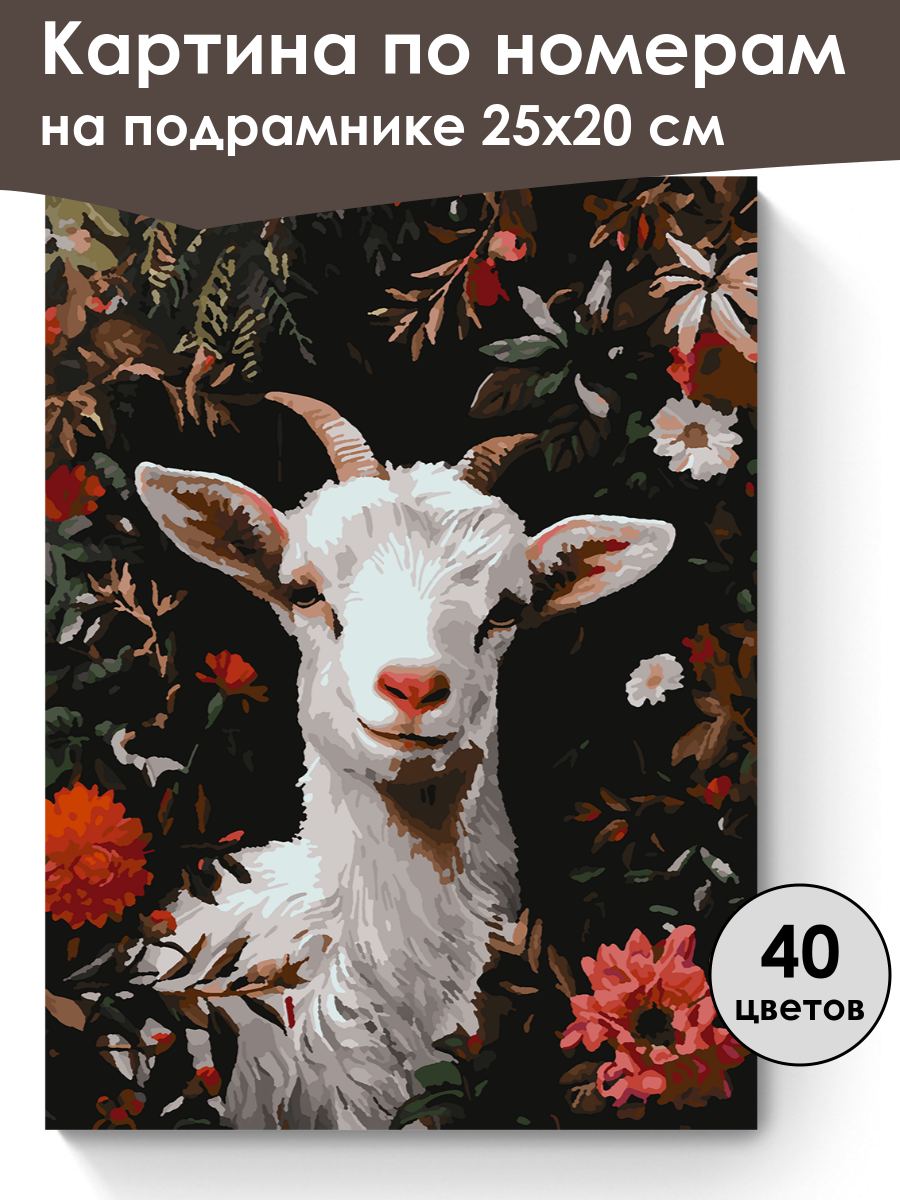 Картина по номерам на подрамнике 25х20 см

40 цветов