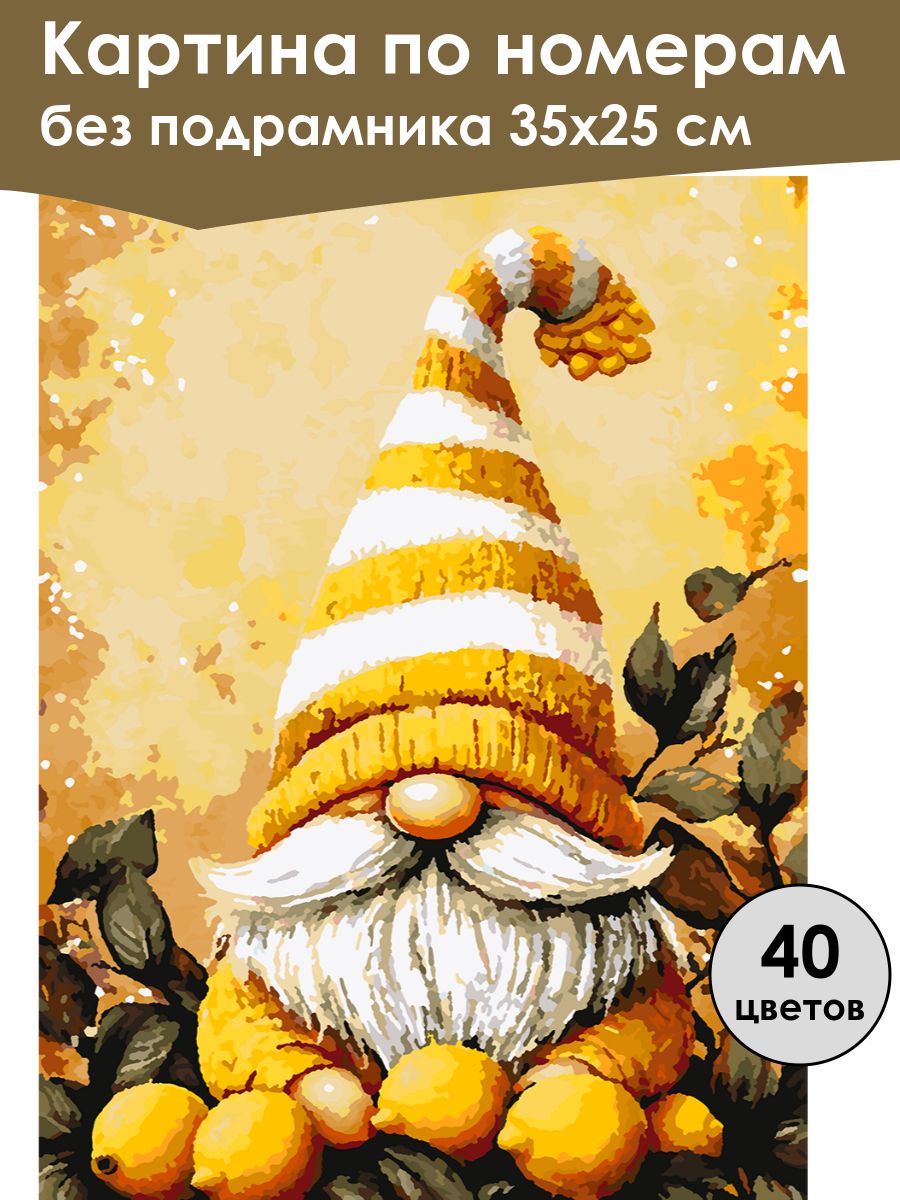 Картина по номерам
без подрамника 35х25 см

40
цветов