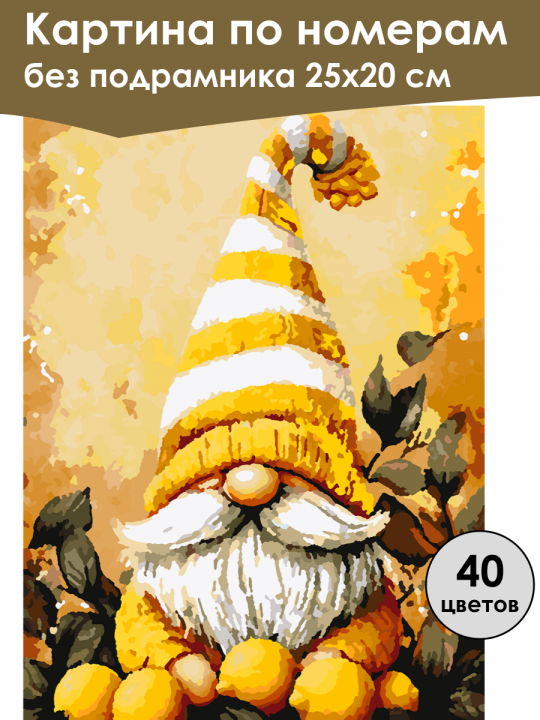 Картина по номерам
без подрамника 25х20 см

40
цветов