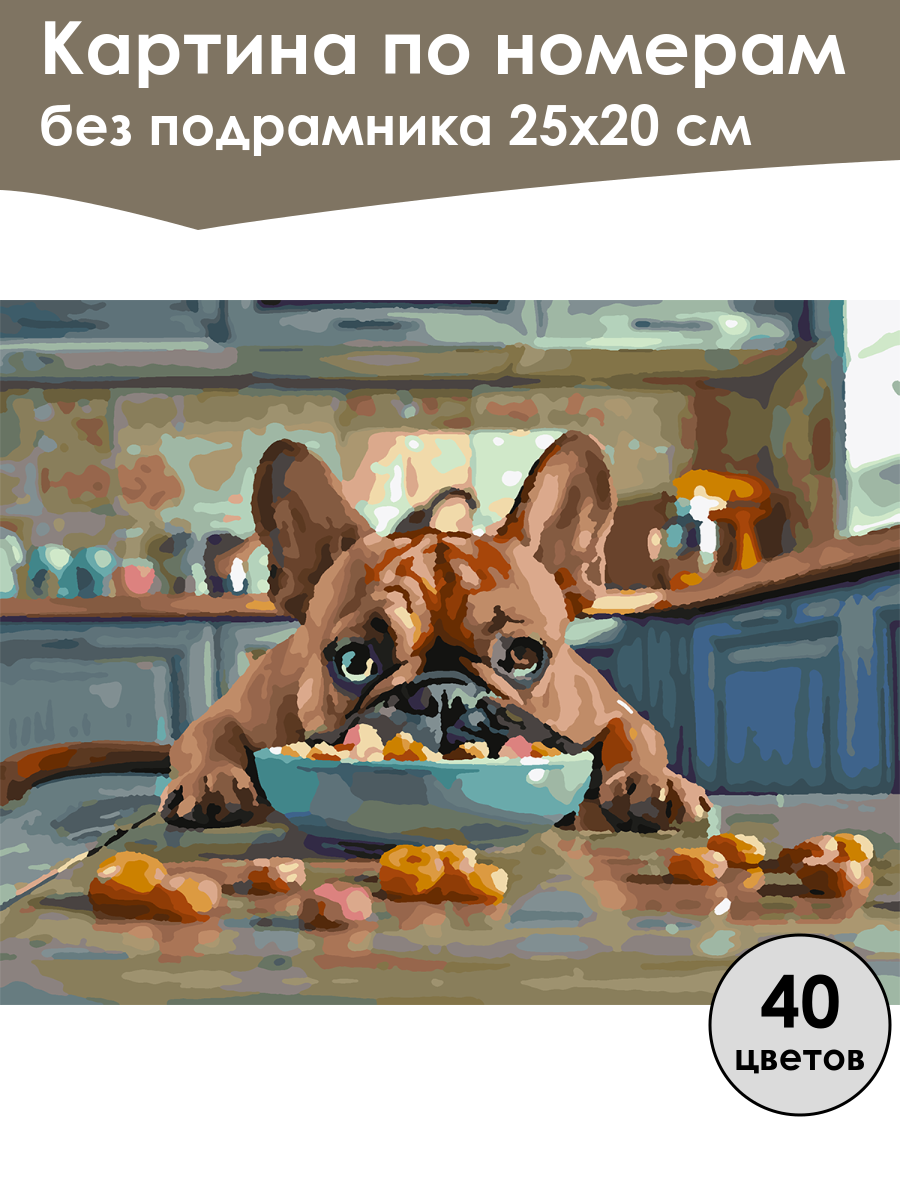 Картина по номерам
без подрамника 25х20 см

40
цветов