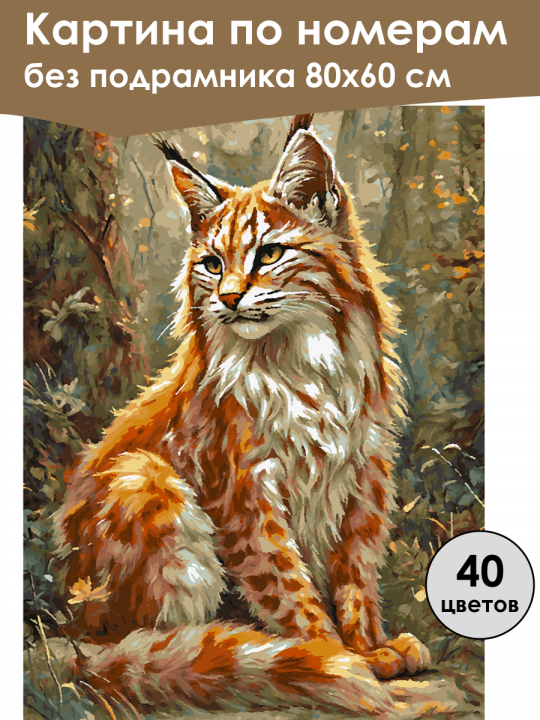 Картина по номерам
без подрамника 80х60 см

40
цветов