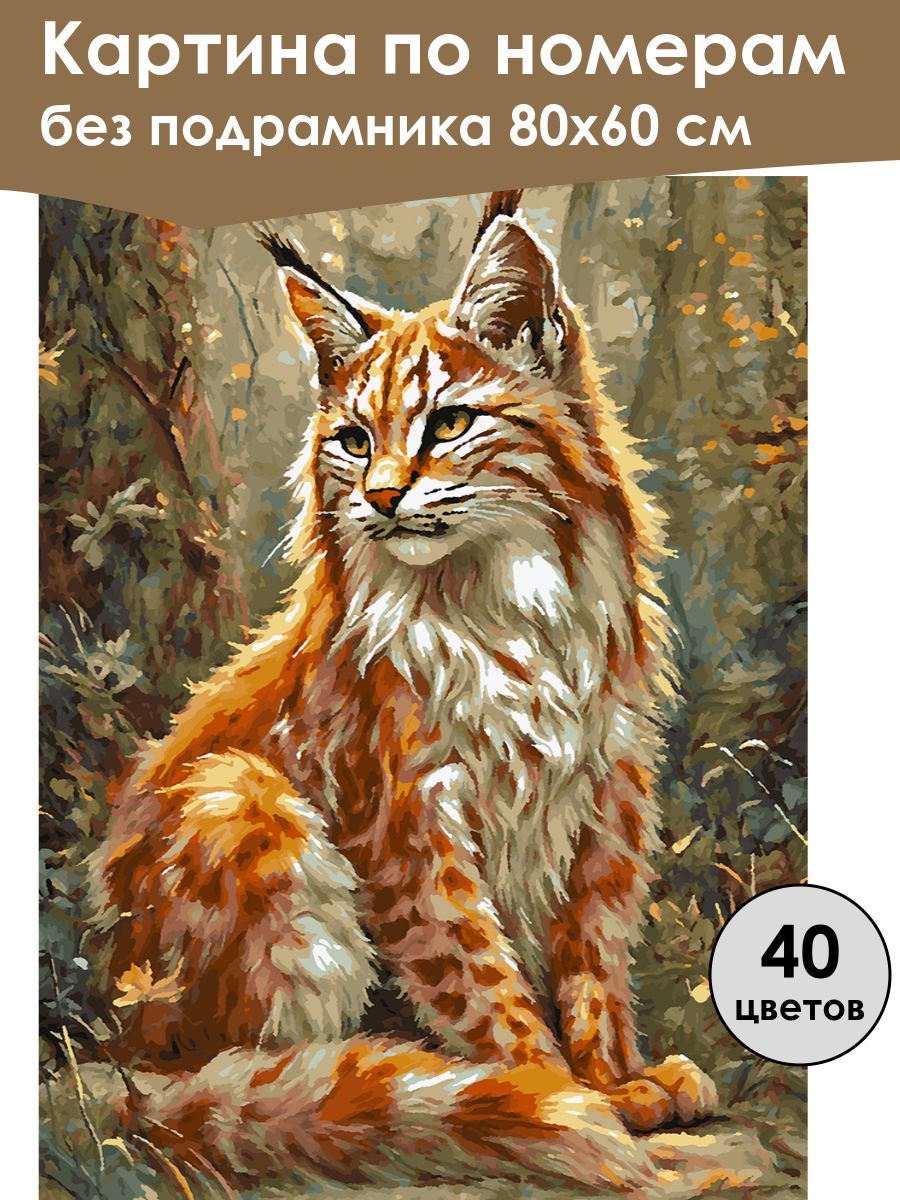 Картина по номерам
без подрамника 80x60 см

40
цветов