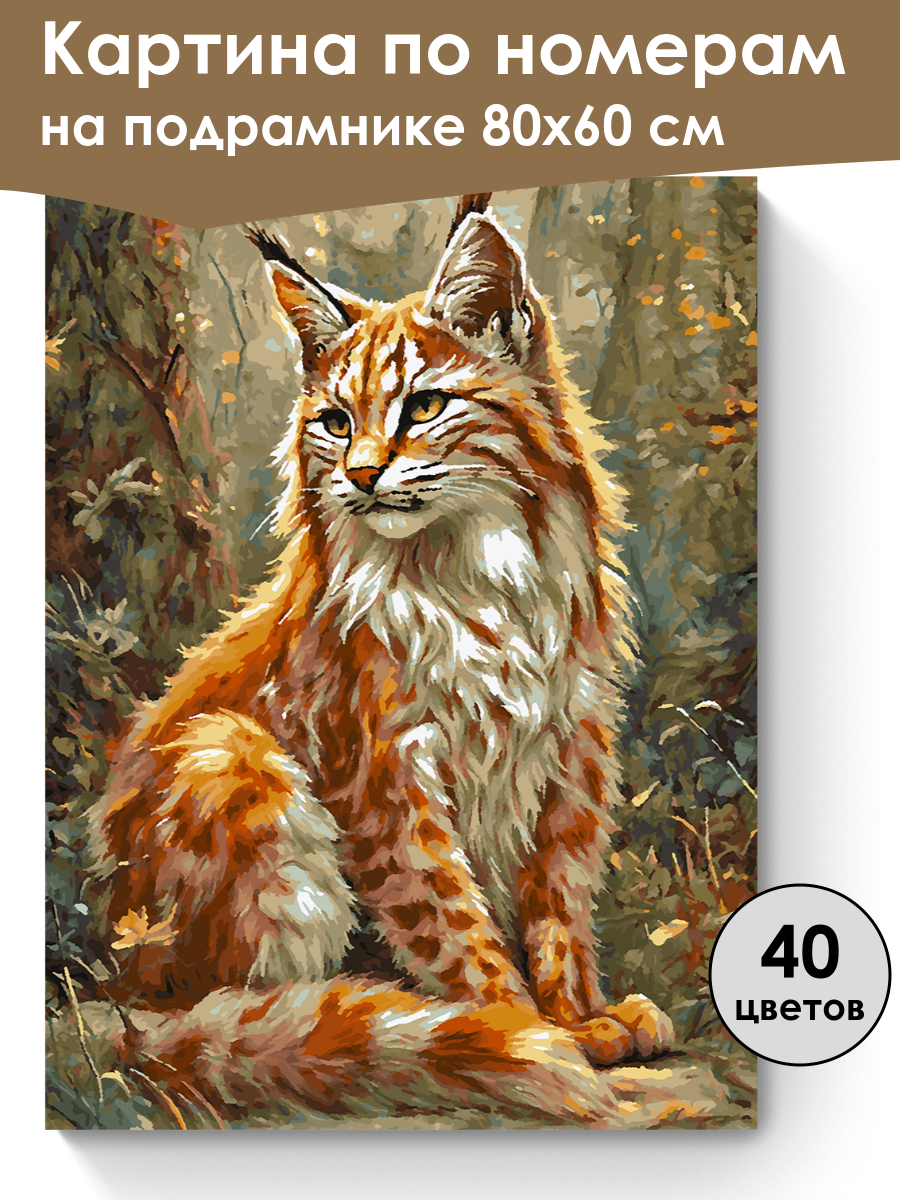 Картина по номерам на подрамнике 80х60 см

40 цветов