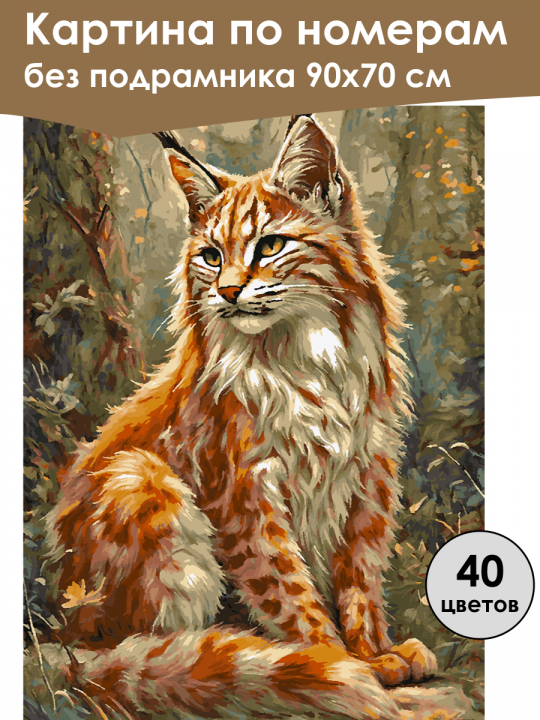 Картина по номерам
без подрамника 90х70 см

40
цветов