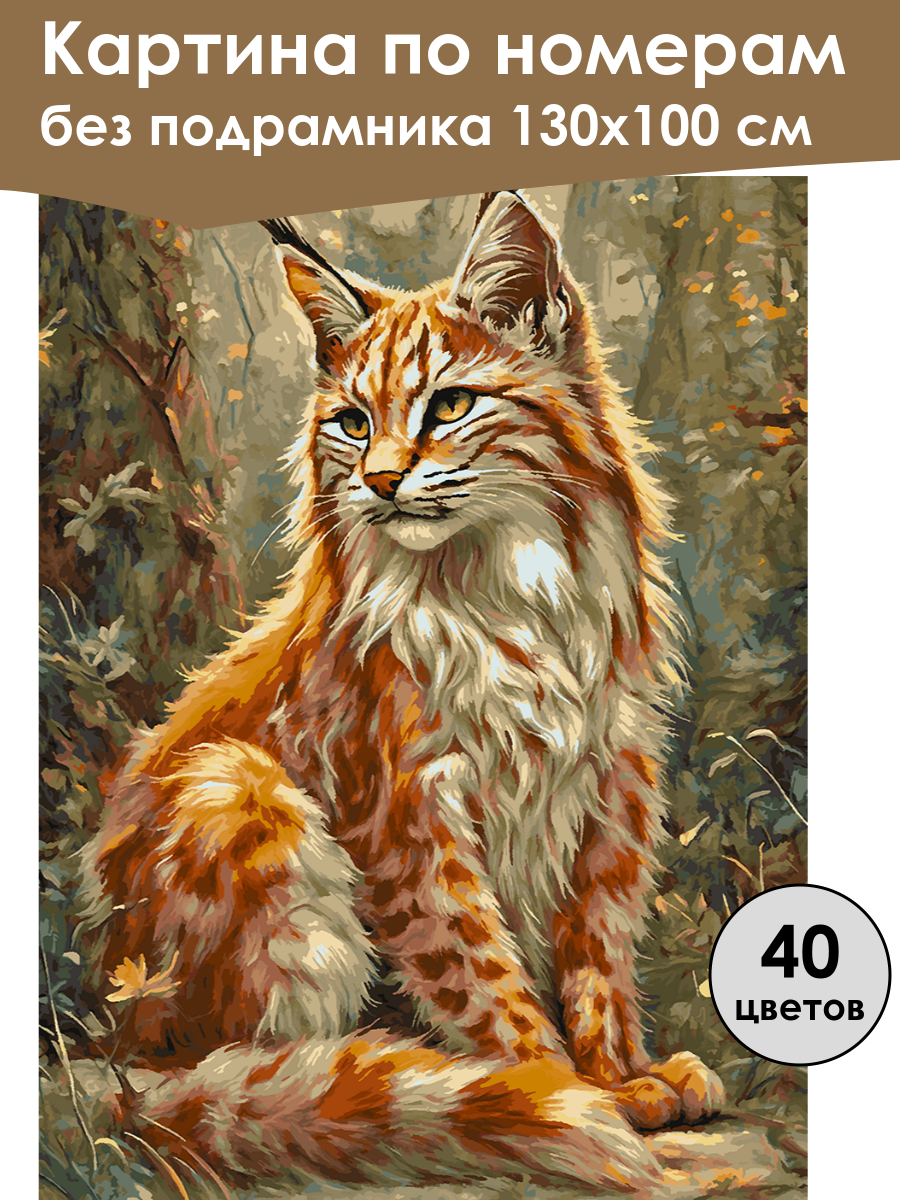 Картина по номерам
без подрамника 130х100 см

40
цветов