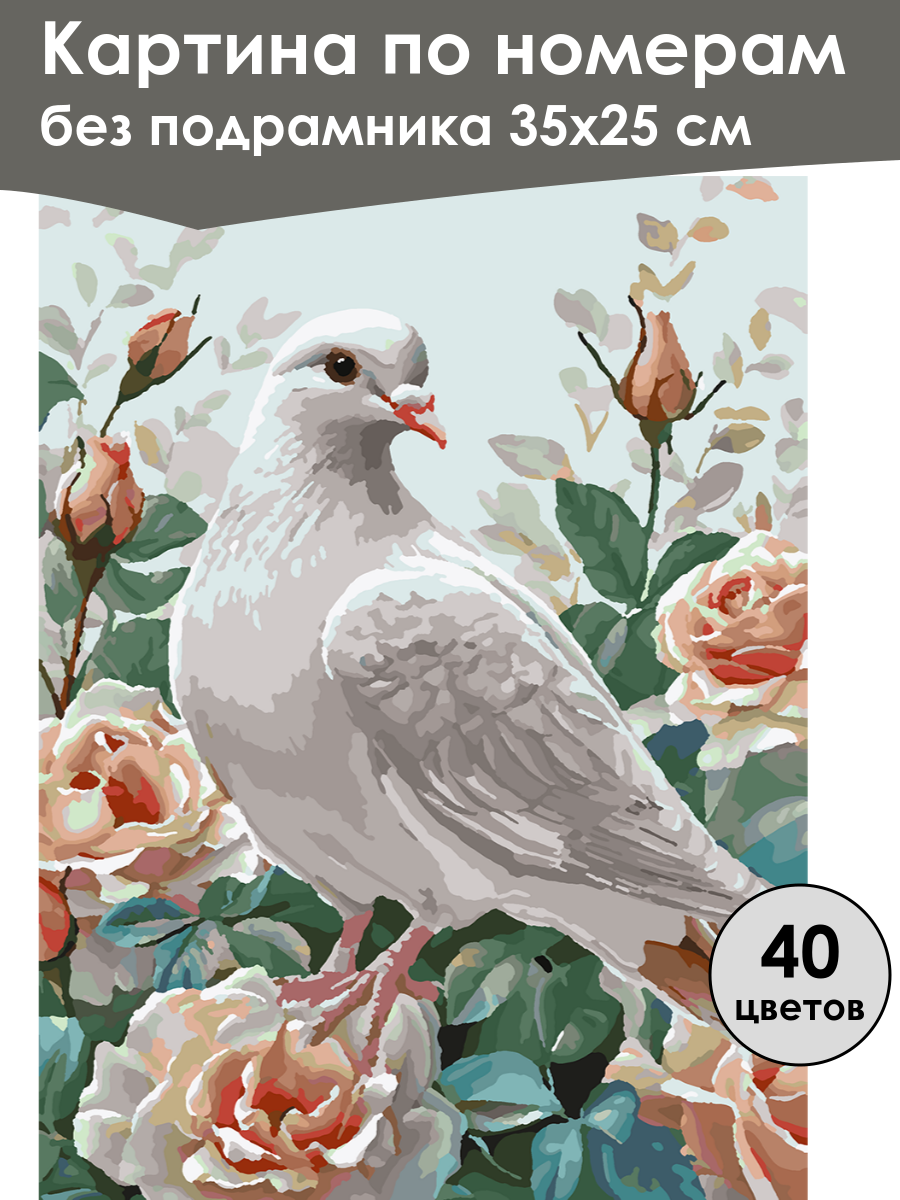 Картина по номерам
без подрамника 35x25 см

40
цветов