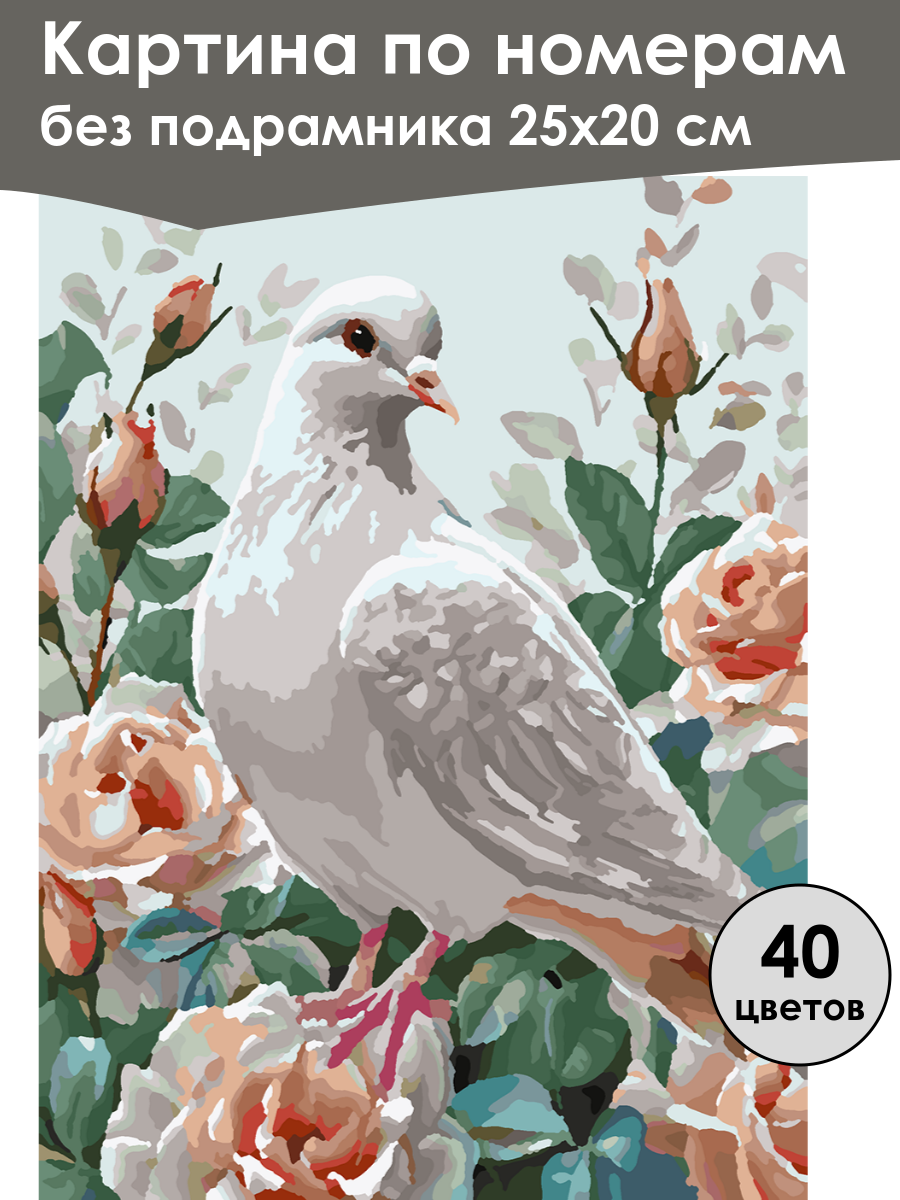 Картина по номерам
без подрамника 25х20 см

40
цветов