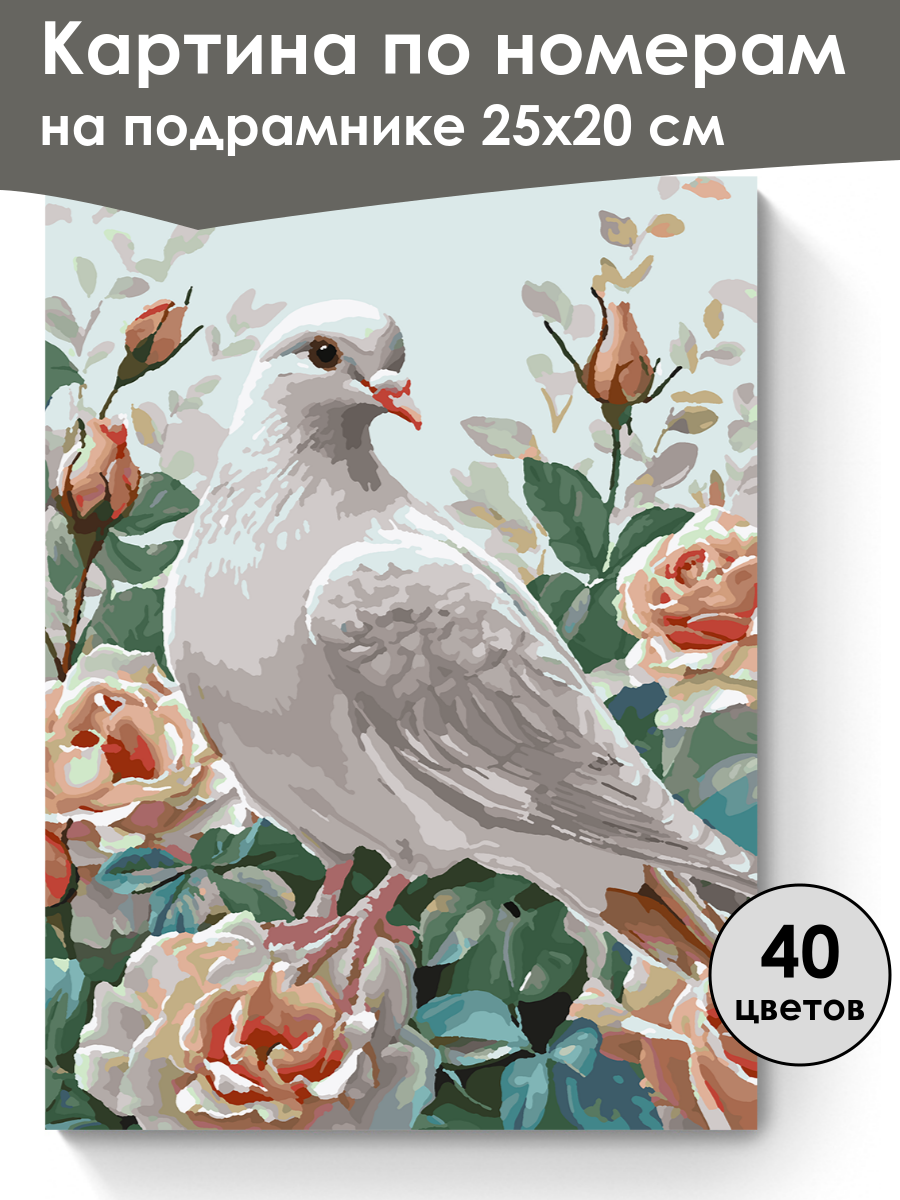 Картина по номерам на подрамнике 25х20 см

40 цветов