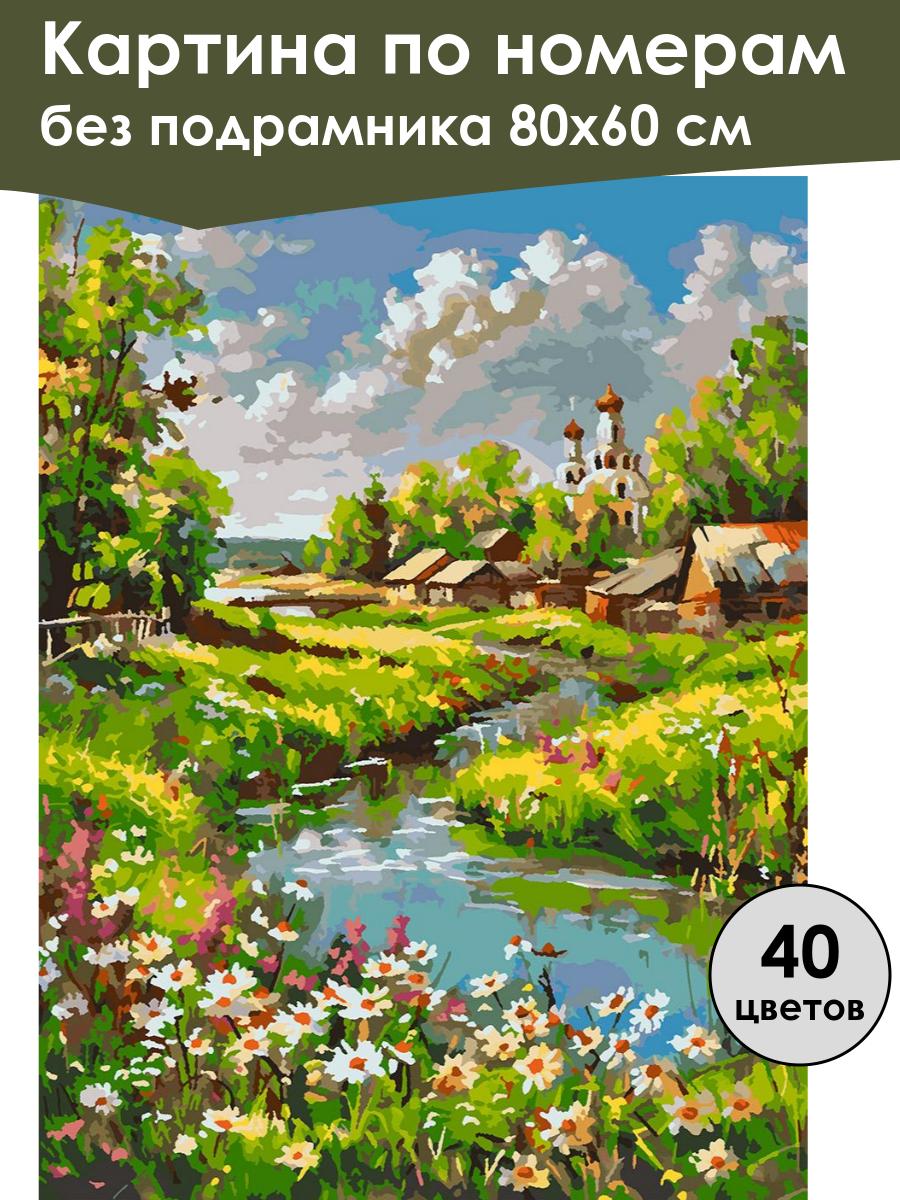 Картина по номерам
без подрамника 80х60 см

40
цветов