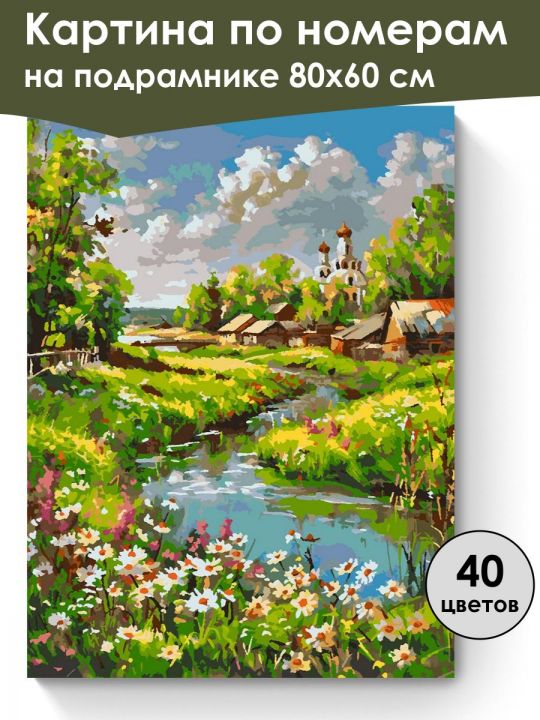 Картина по номерам на подрамнике 80х60 см

40 цветов