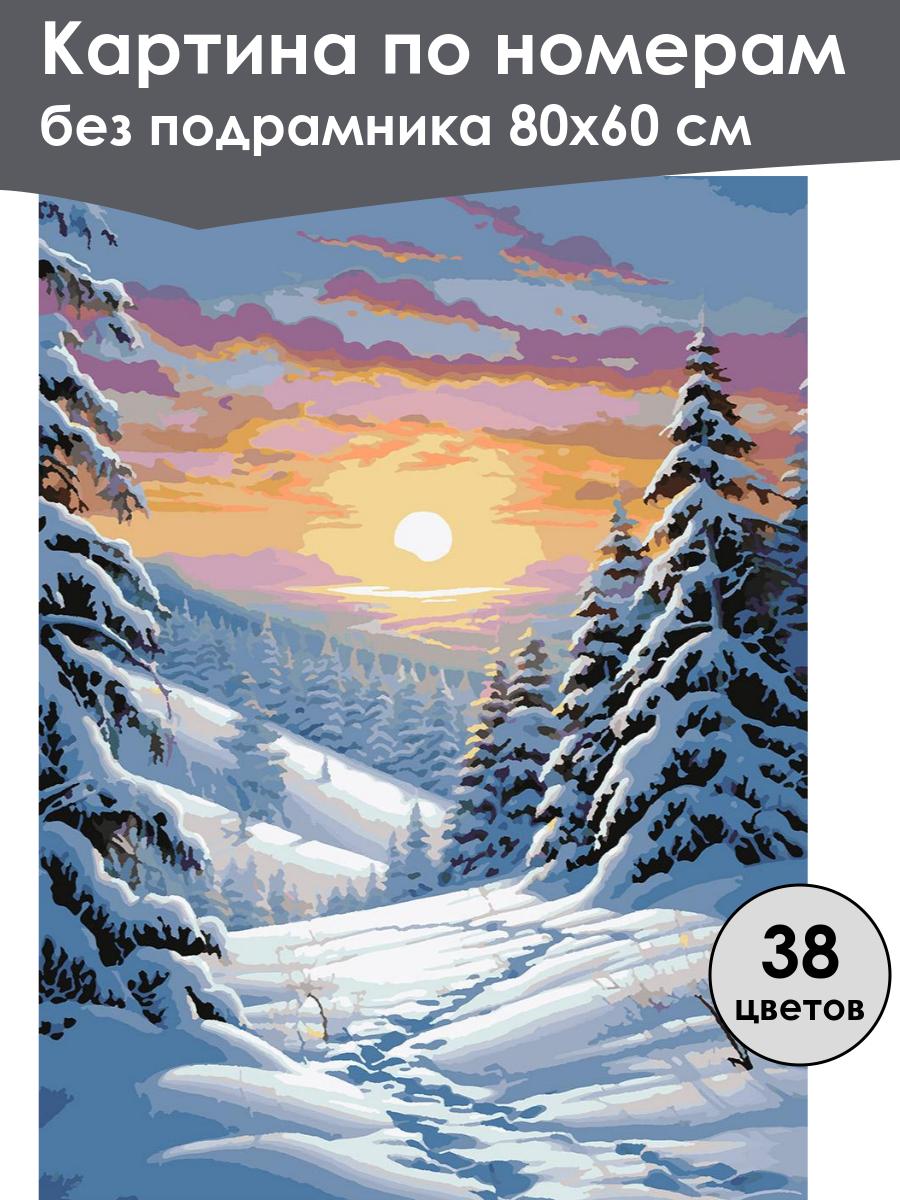 Картина по номерам
без подрамника 80х60 см

38
цветов