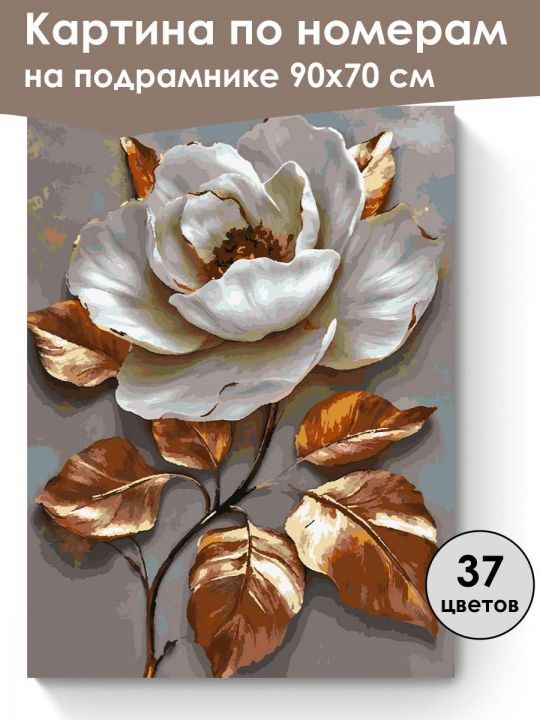 Картина по номерам на подрамнике 90х70 см

37 цветов